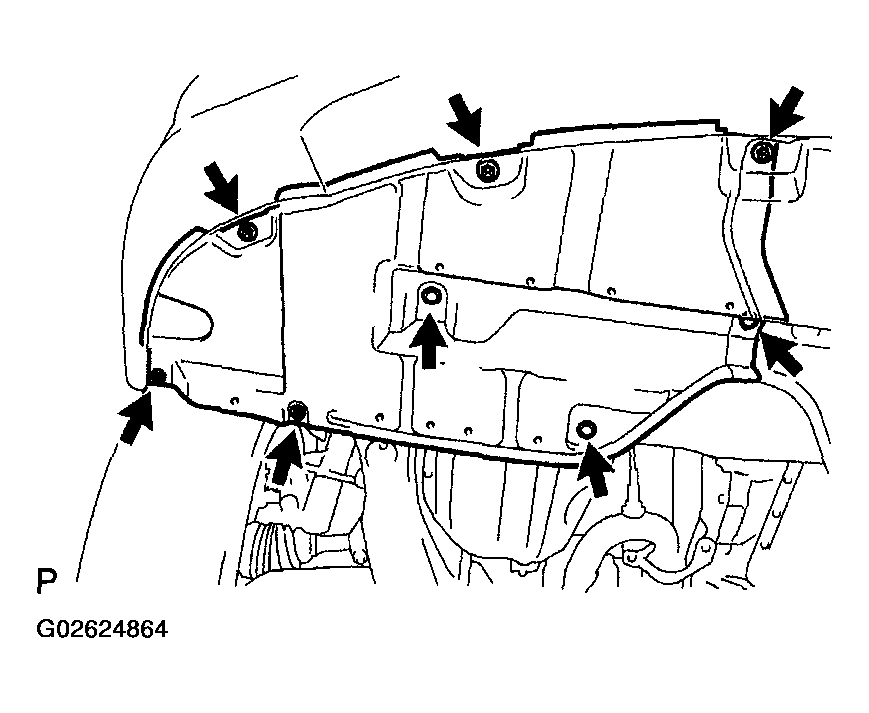 P

G02624864