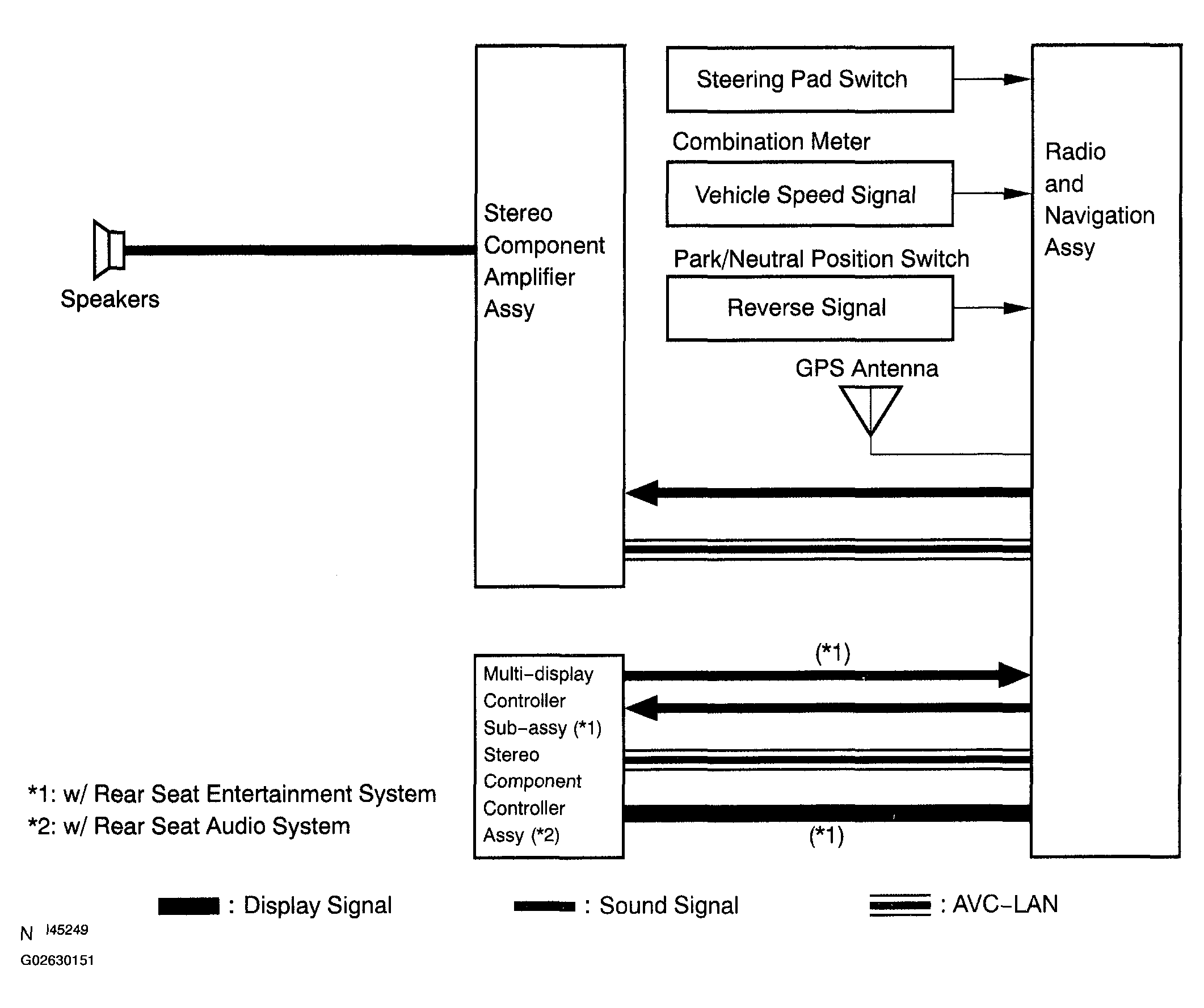 Speakers

Stereo Component Amplifier Assy

Steering Pad Switch

Combination Meter

Vehicle Speed Signal

Park/Neutral Position Switch

Reverse Signal

GPS Antenna

Radio and Navigation Assy

(*1)

Multi-display Controller Sub-assy (*1) Stereo Component Controller Assy (*2)

(*1)

*1: w/ Rear Seat Entertainment System
*2: w/ Rear Seat Audio System

: Display Signal

: Sound Signal

: AVC-LAN

N I45249

G02630151