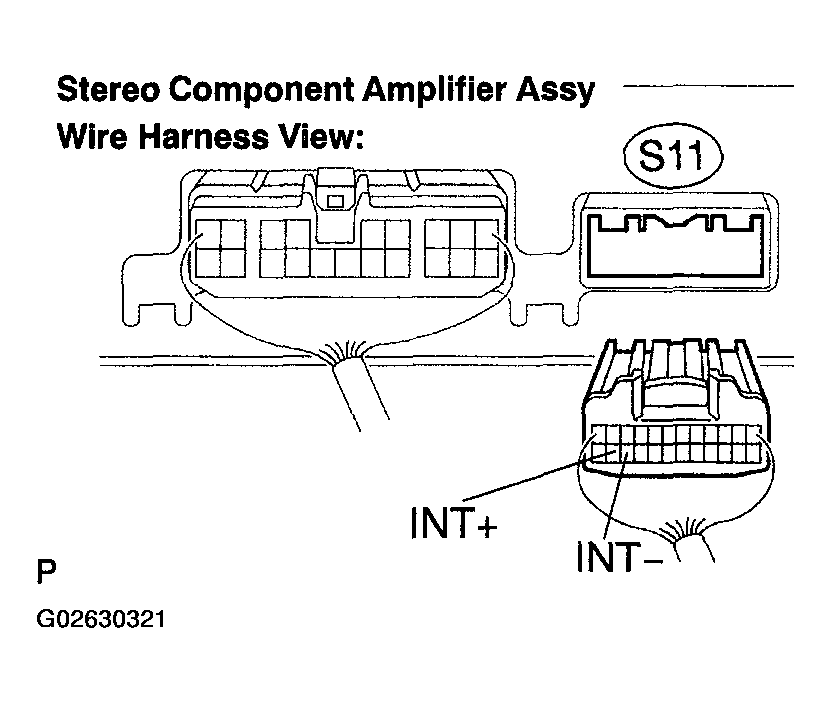 Stereo Component Amplifier Assy
Wire Harness View:

S11

INT+

INT−

P

G02630321