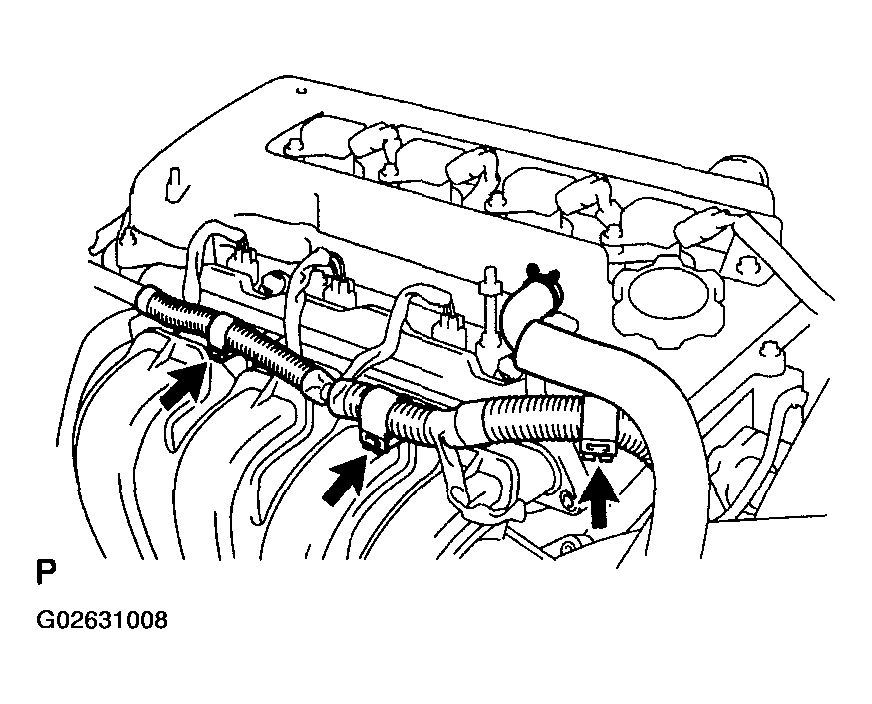 P

G02631008