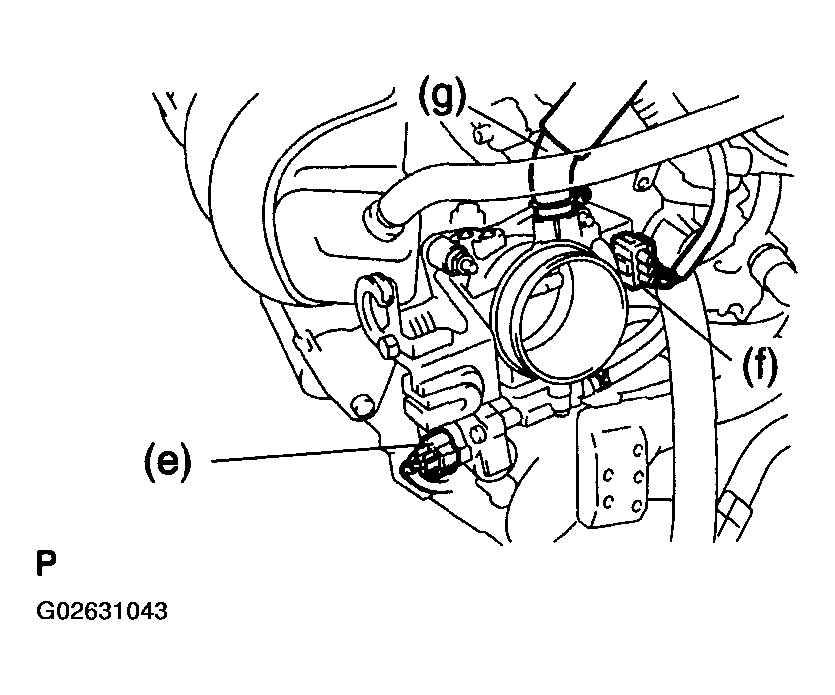 (g)

(f)

(e)

P

G02631043