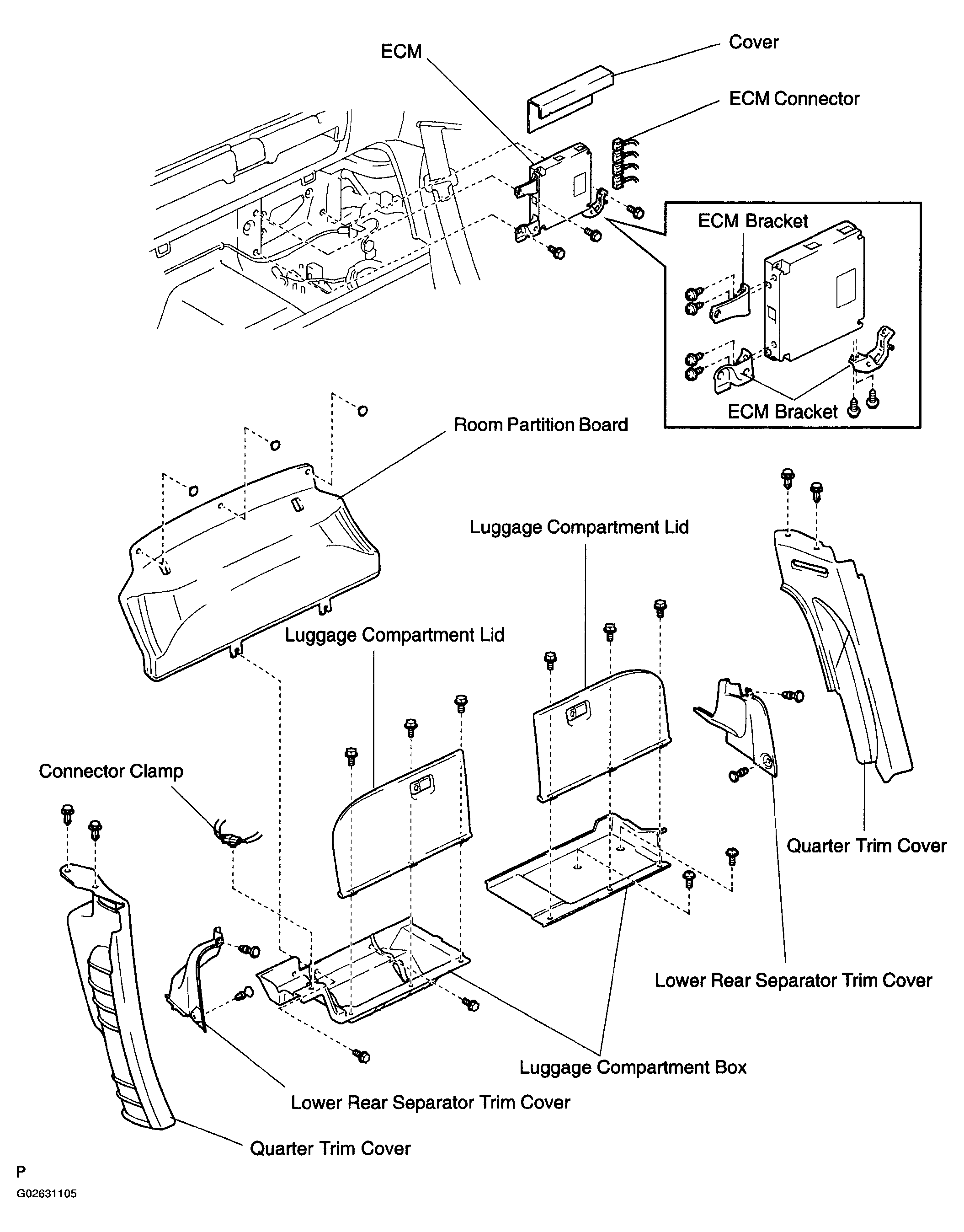 ECM
Cover
ECM Connector
ECM Bracket
ECM Bracket
Room Partition Board
Luggage Compartment Lid
Luggage Compartment Lid
Connector Clamp
Quarter Trim Cover
Lower Rear Separator Trim Cover
Luggage Compartment Box
Lower Rear Separator Trim Cover
Quarter Trim Cover
P
G02631105