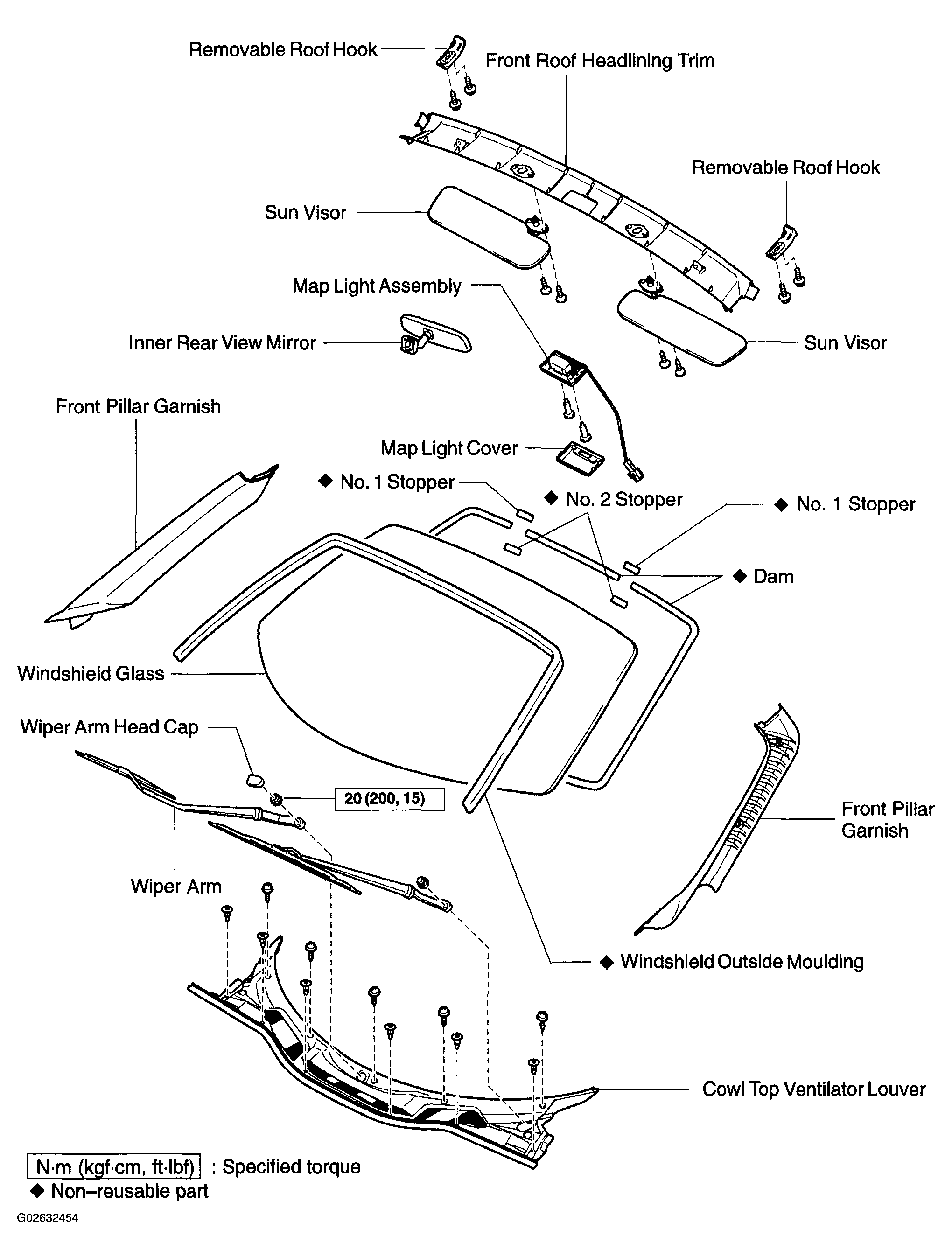 Removable Roof Hook

Front Roof Headlining Trim

Removable Roof Hook

Sun Visor

Map Light Assembly

Inner Rear View Mirror

Sun Visor

Front Pillar Garnish

Map Light Cover

◆ No. 1 Stopper

◆ No. 2 Stopper

◆ No. 1 Stopper

◆ Dam

Windshield Glass

Wiper Arm Head Cap

20 (200, 15)

Front Pillar Garnish

Wiper Arm

◆ Windshield Outside Moulding

Cowl Top Ventilator Louver

N·m (kgf·cm, ft·lbf) : Specified torque
◆ Non–reusable part

G02632454