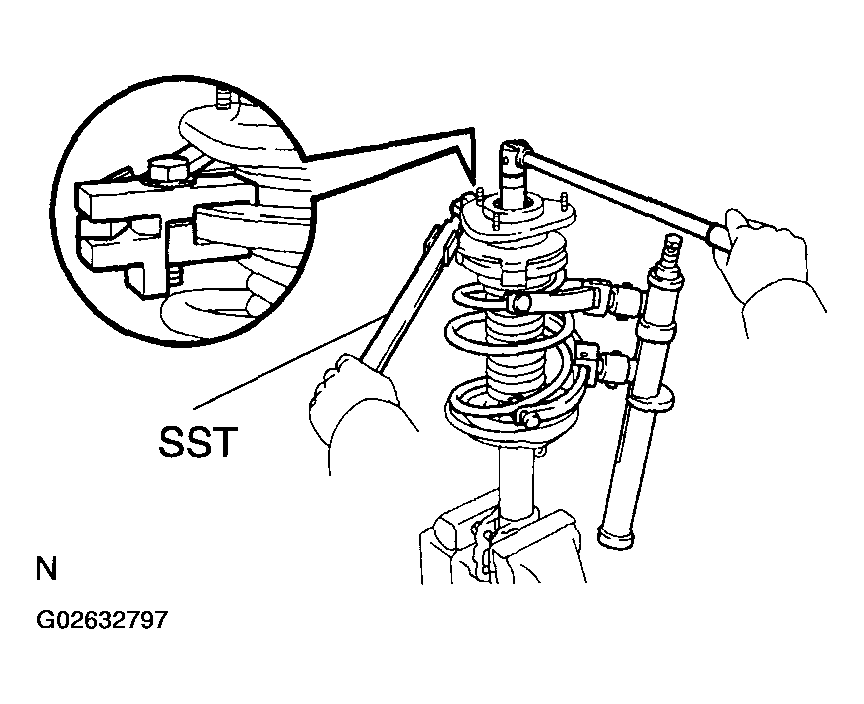 SST

N

G02632797