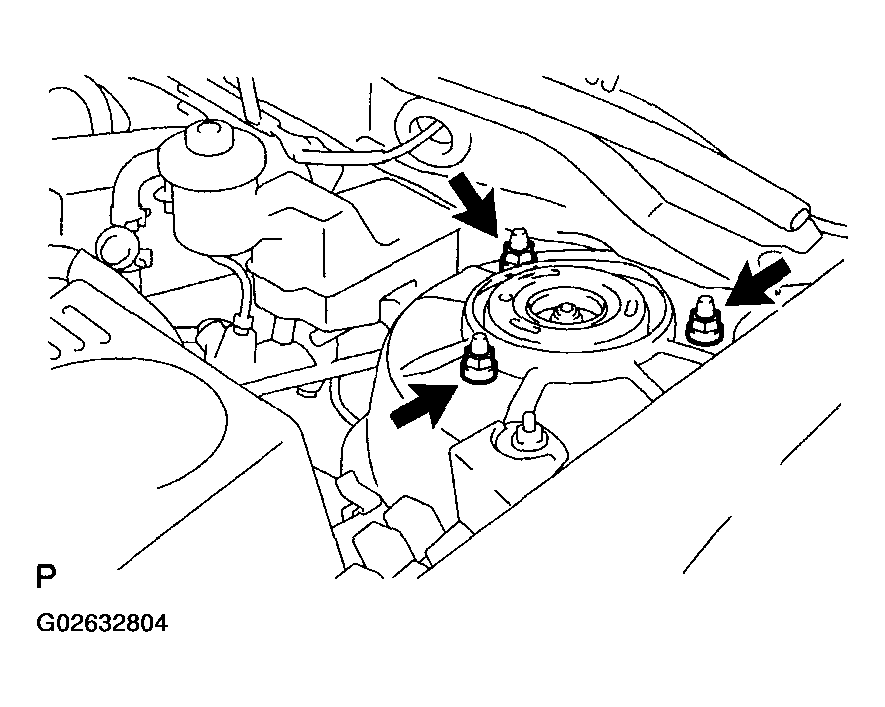 P

G02632804