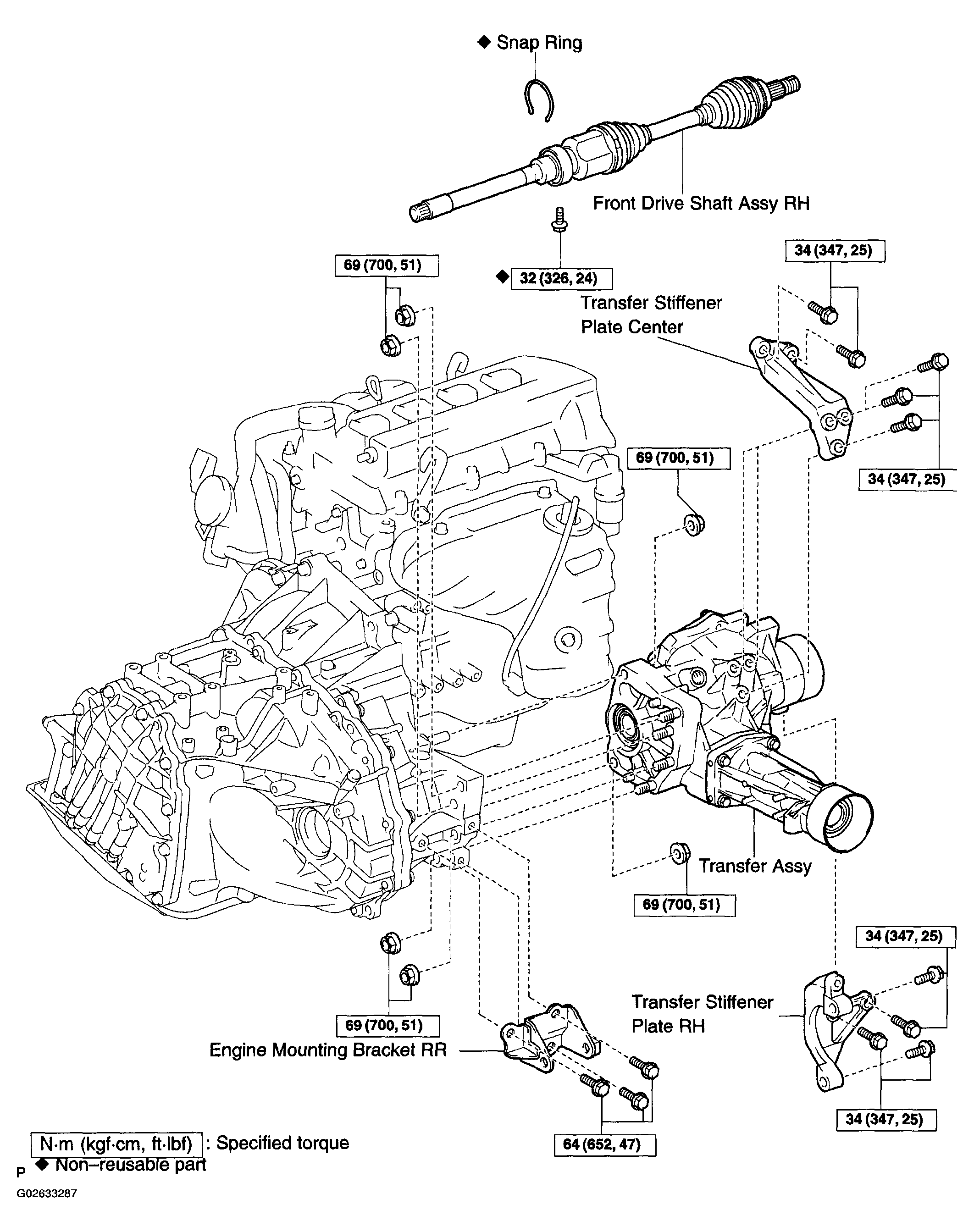 ◆ Snap Ring

Front Drive Shaft Assy RH

69 (700, 51)

◆ 32 (326, 24)

34 (347, 25)

Transfer Stiffener Plate Center

69 (700, 51)

34 (347, 25)

Transfer Assy

69 (700, 51)

34 (347, 25)

Transfer Stiffener Plate RH

69 (700, 51)

Engine Mounting Bracket RR

34 (347, 25)

64 (652, 47)

N·m (kgf·cm, ft·lbf) : Specified torque

◆ Non–reusable part

P

G02633287