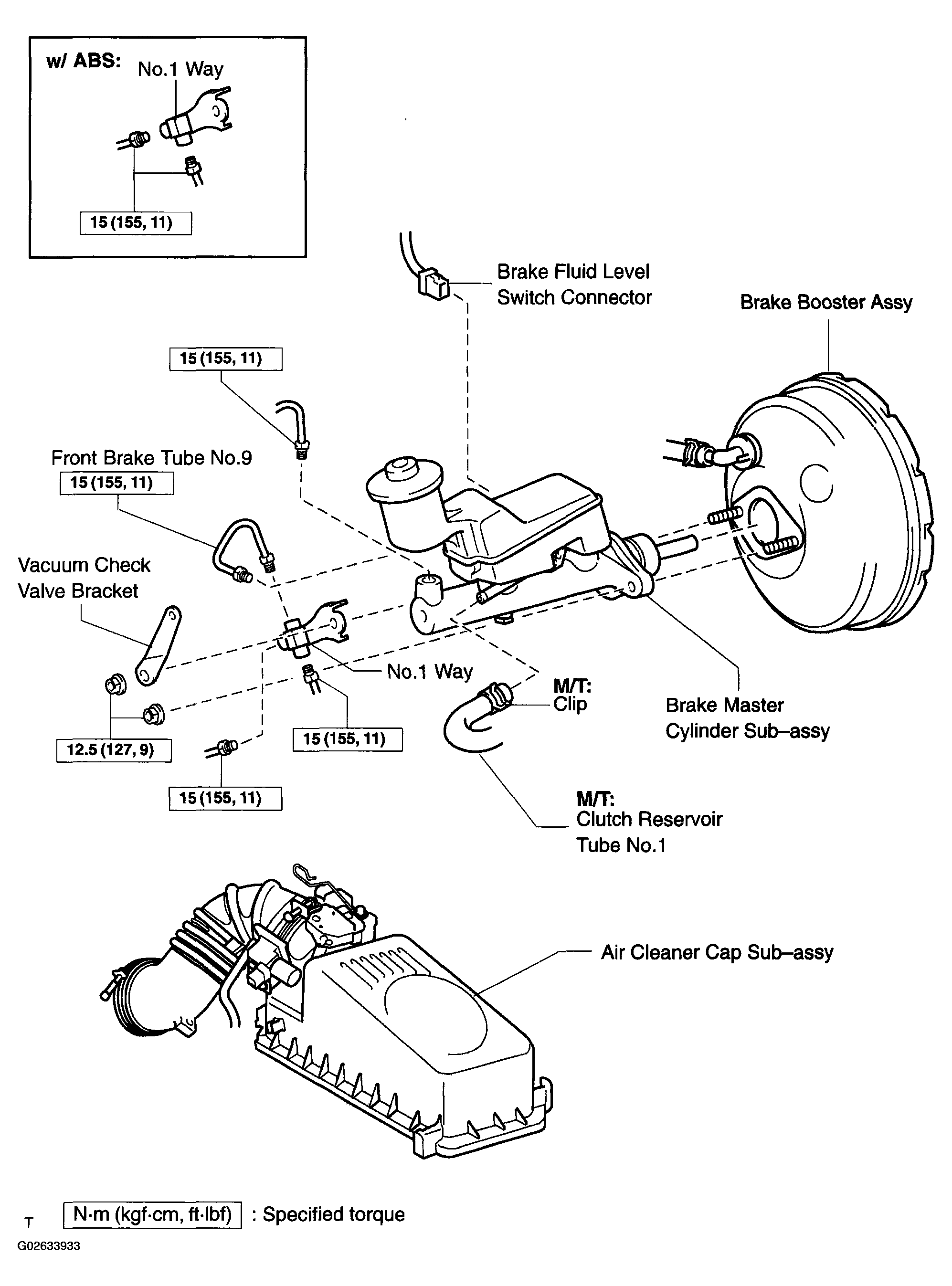 w/ ABS: No.1 Way

15 (155, 11)

Brake Fluid Level Switch Connector

Brake Booster Assy

15 (155, 11)

Front Brake Tube No.9

15 (155, 11)

Vacuum Check Valve Bracket

No.1 Way

M/T: Clip

Brake Master Cylinder Sub–assy

12.5 (127, 9)

15 (155, 11)

15 (155, 11)

M/T: Clutch Reservoir Tube No.1

Air Cleaner Cap Sub–assy

T

N·m (kgf·cm, ft·lbf) : Specified torque

G02633933