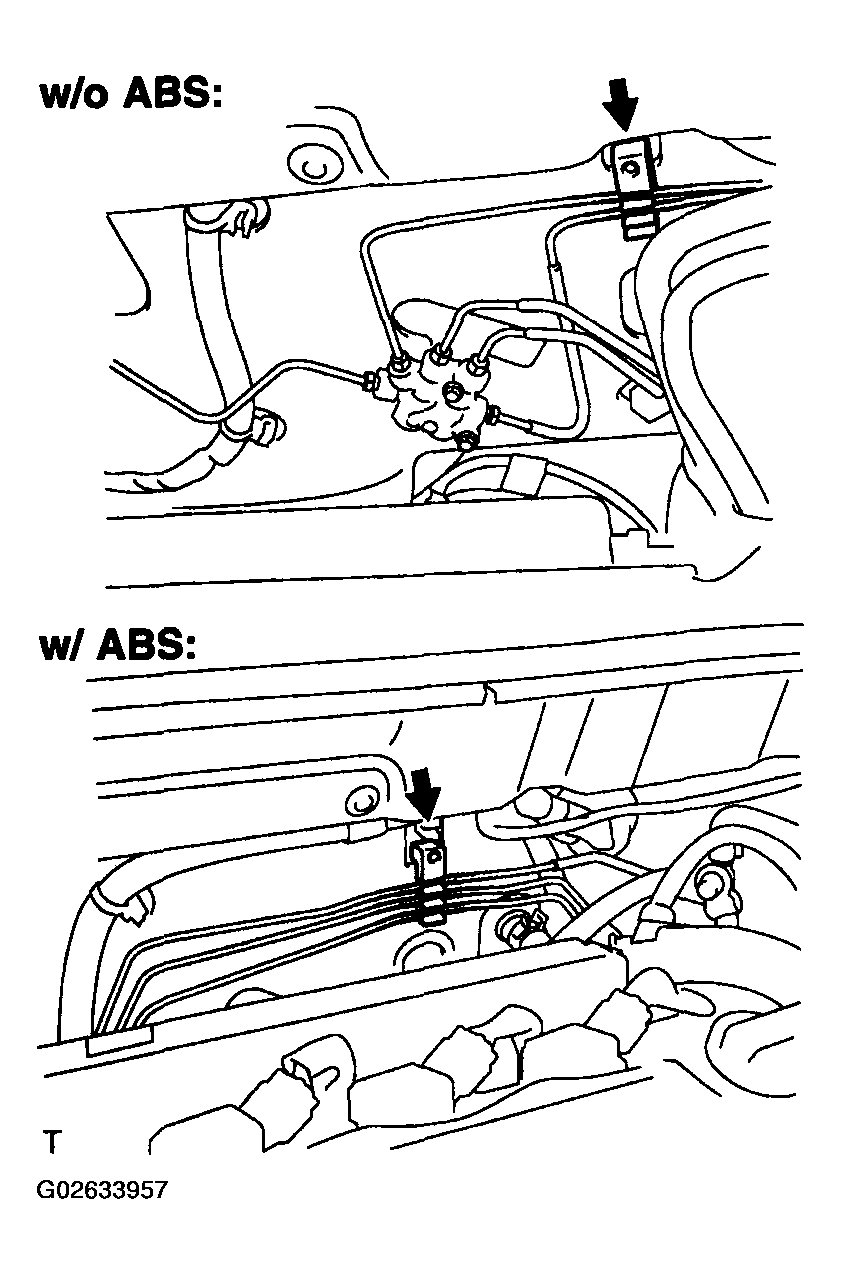 w/o ABS:

w/ ABS:

T

G02633957