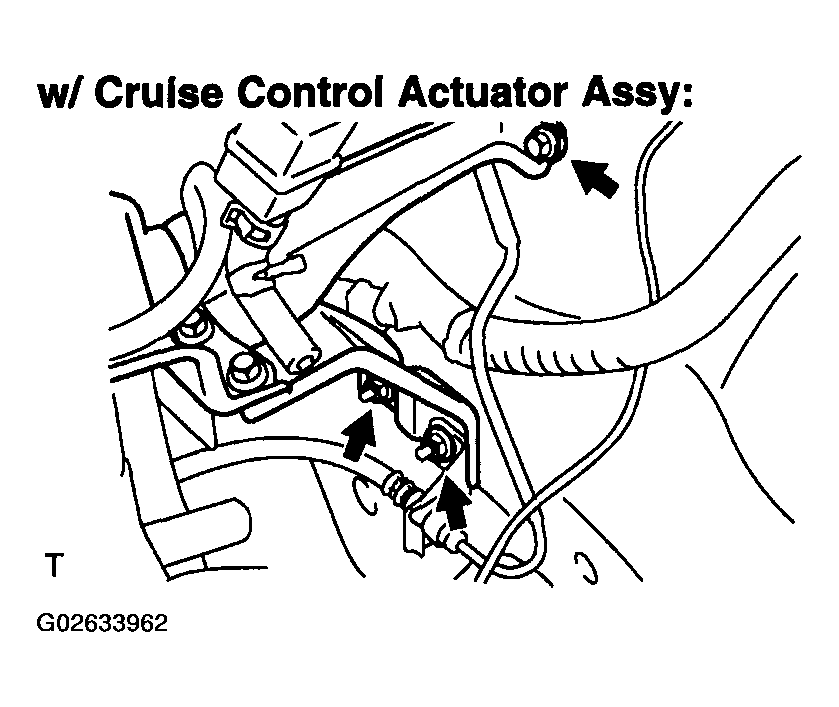 w/ Cruise Control Actuator Assy:

T

G02633962