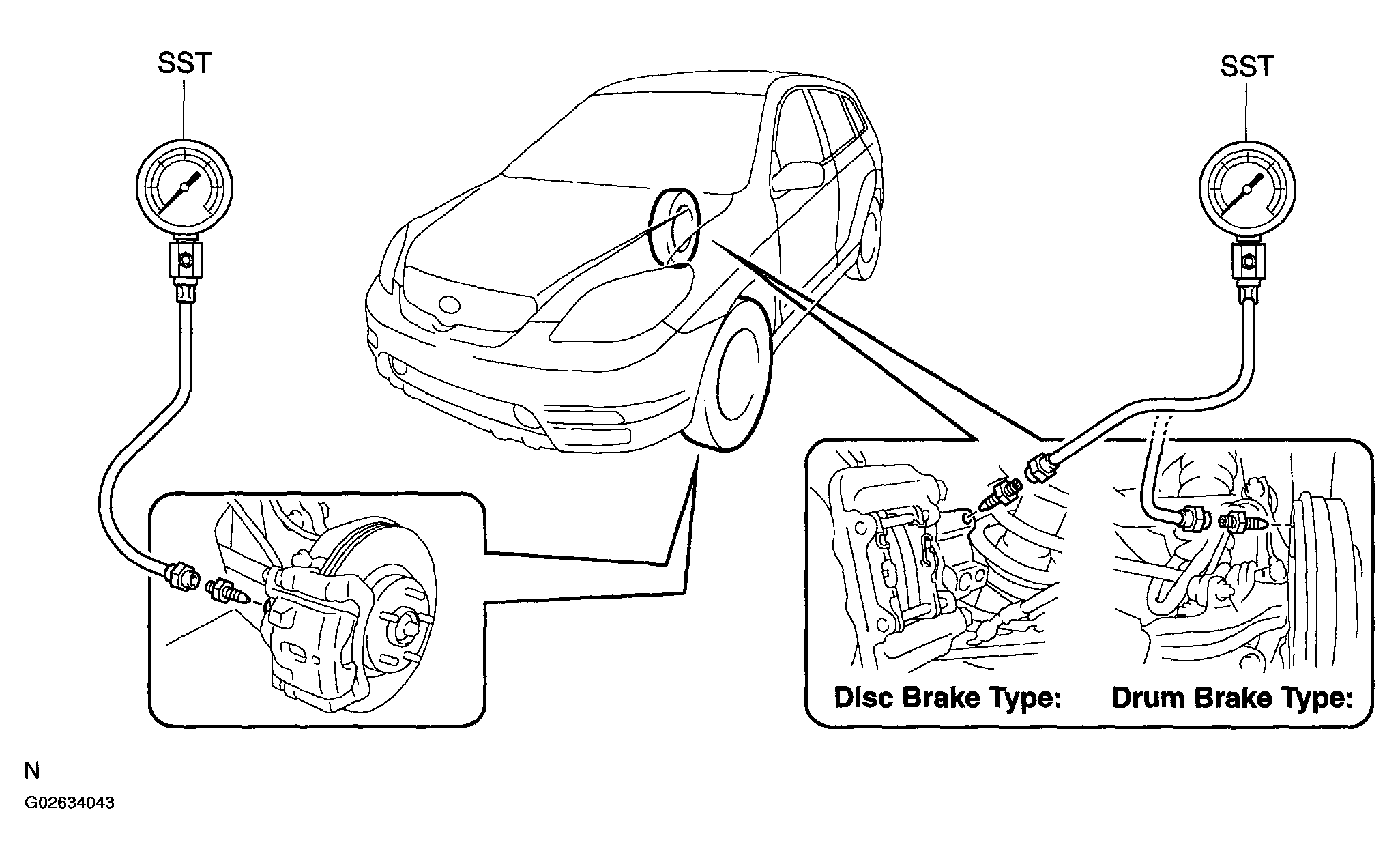 SST

SST

Disc Brake Type:

Drum Brake Type:

N

G02634043