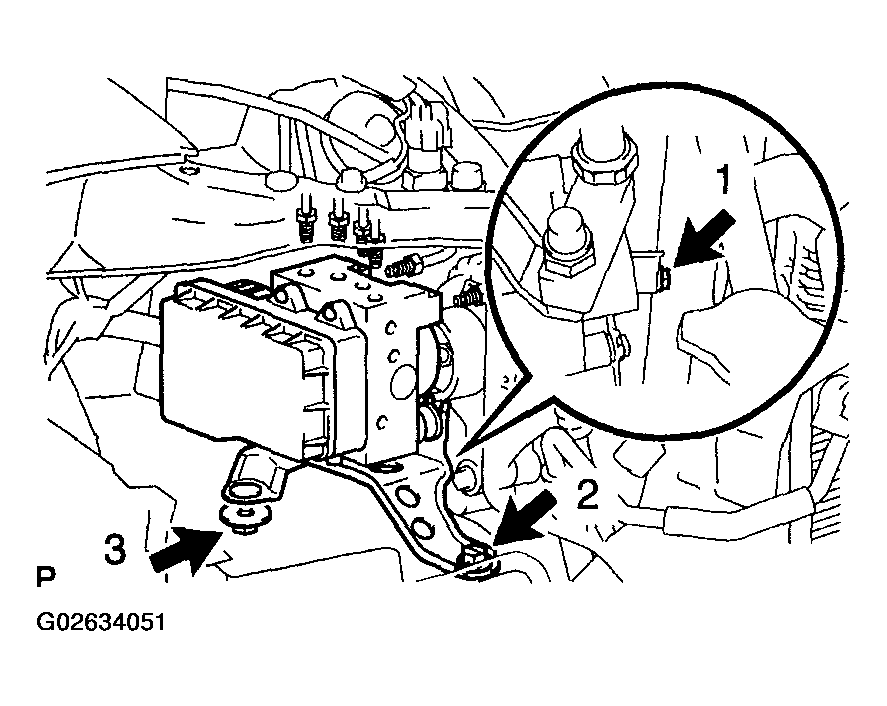 1
2
3
P
G02634051