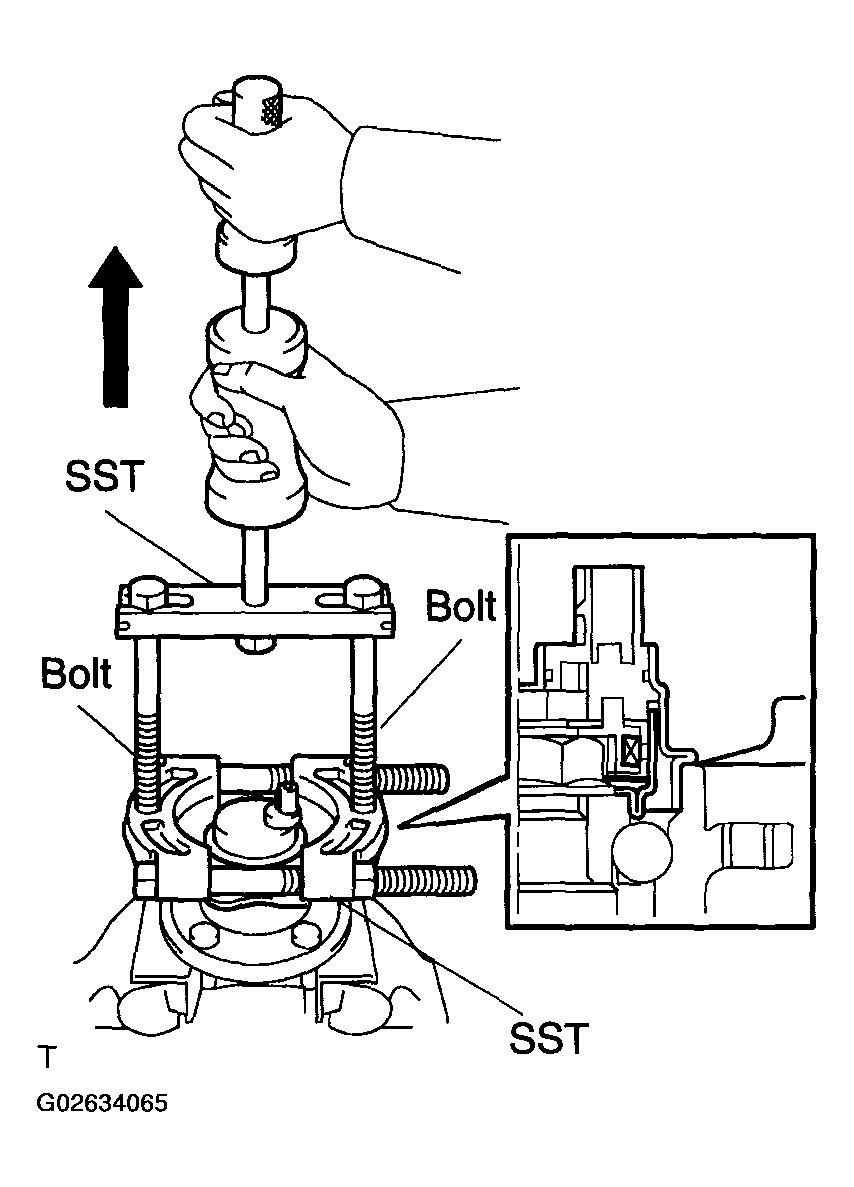 SST

Bolt

Bolt

SST

T

G02634065