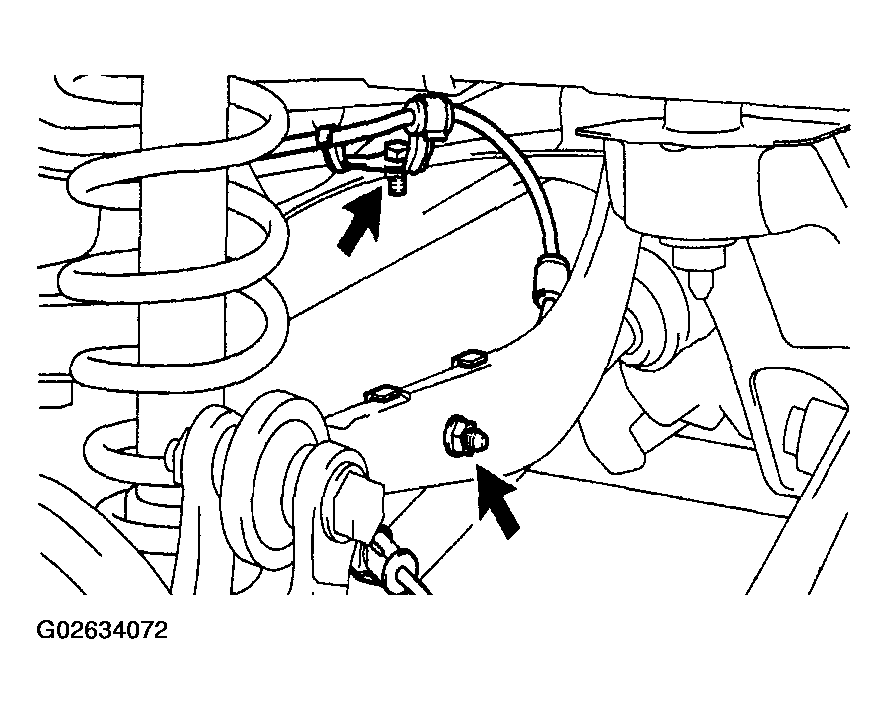 G02634072