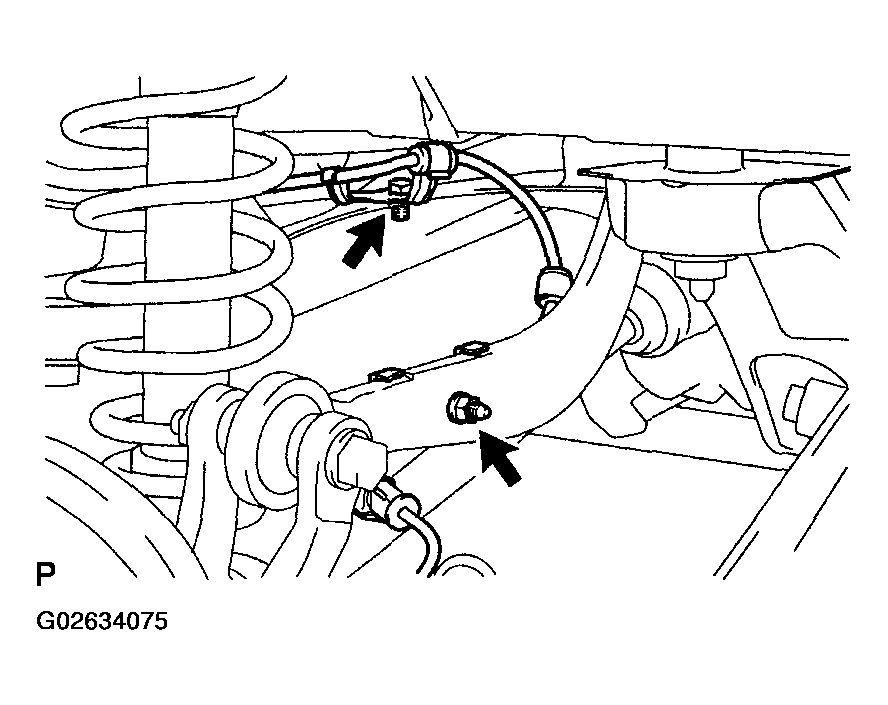 P

G02634075