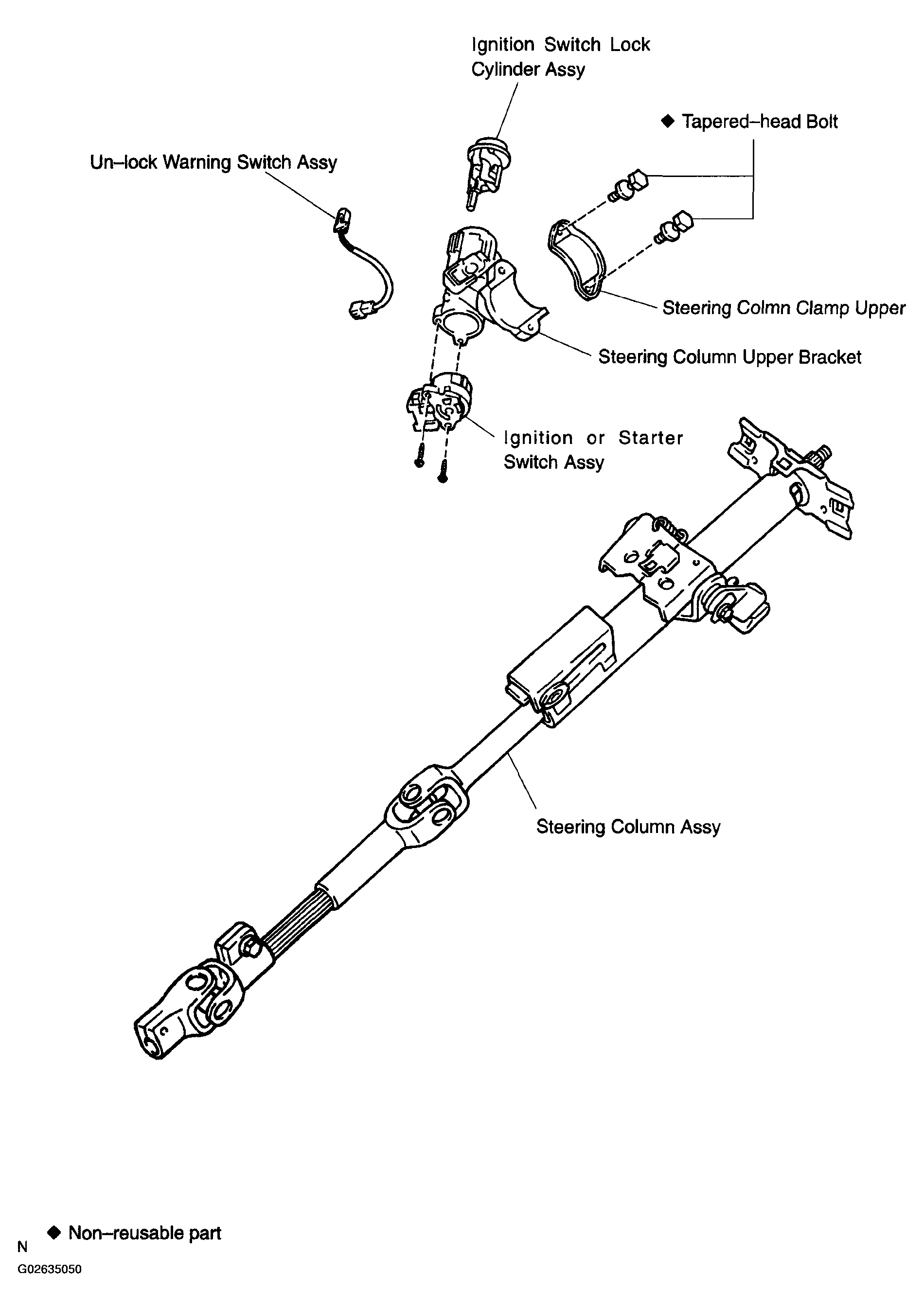 Ignition Switch Lock Cylinder Assy

◆ Tapered–head Bolt

Un–lock Warning Switch Assy

Steering Colmn Clamp Upper

Steering Column Upper Bracket

Ignition or Starter Switch Assy

Steering Column Assy

◆ Non–reusable part

N

G02635050