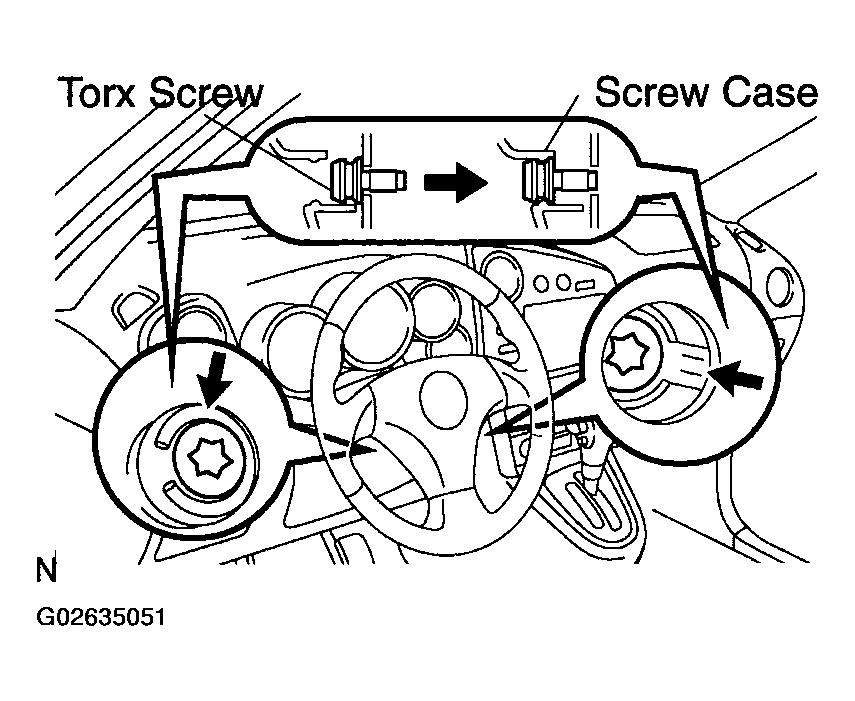 Torx Screw

Screw Case

N

G02635051