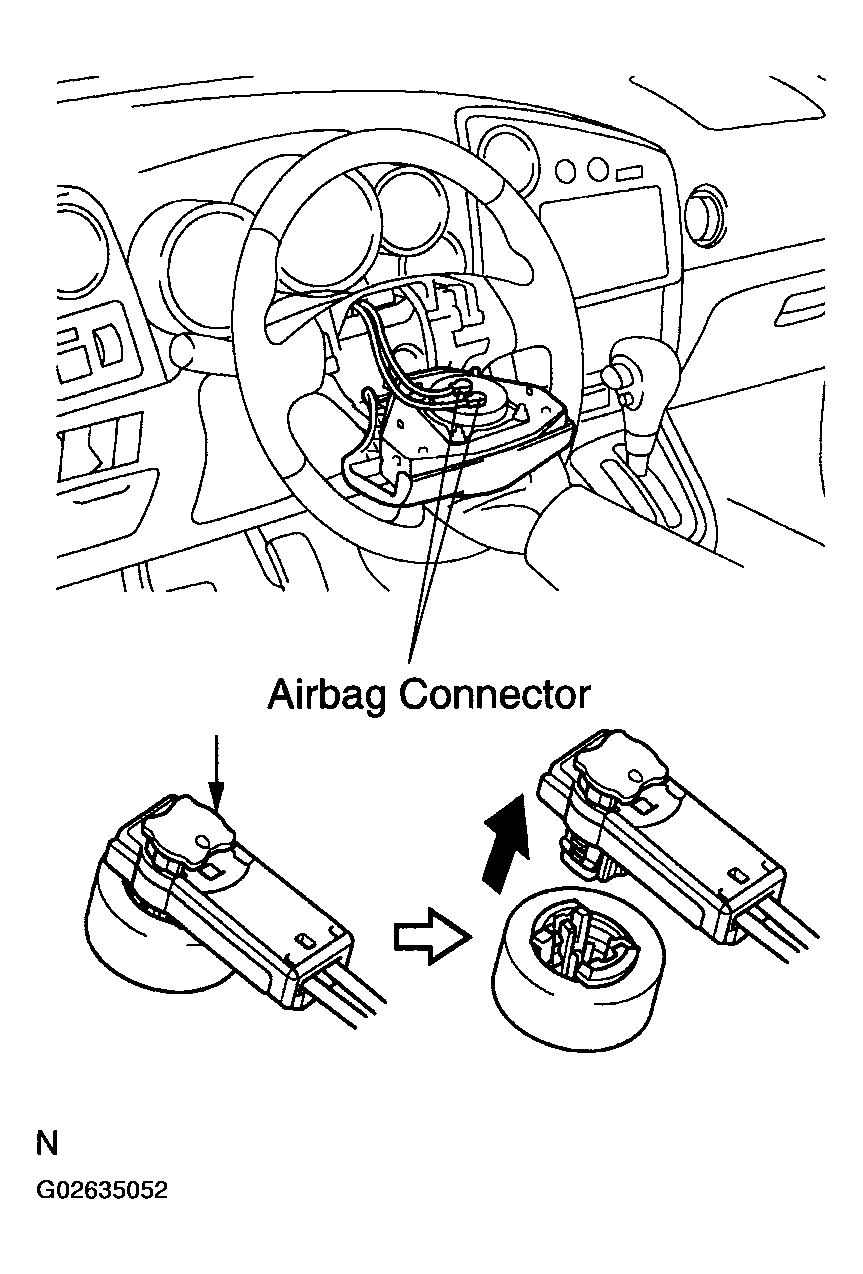 Airbag Connector

N

G02635052