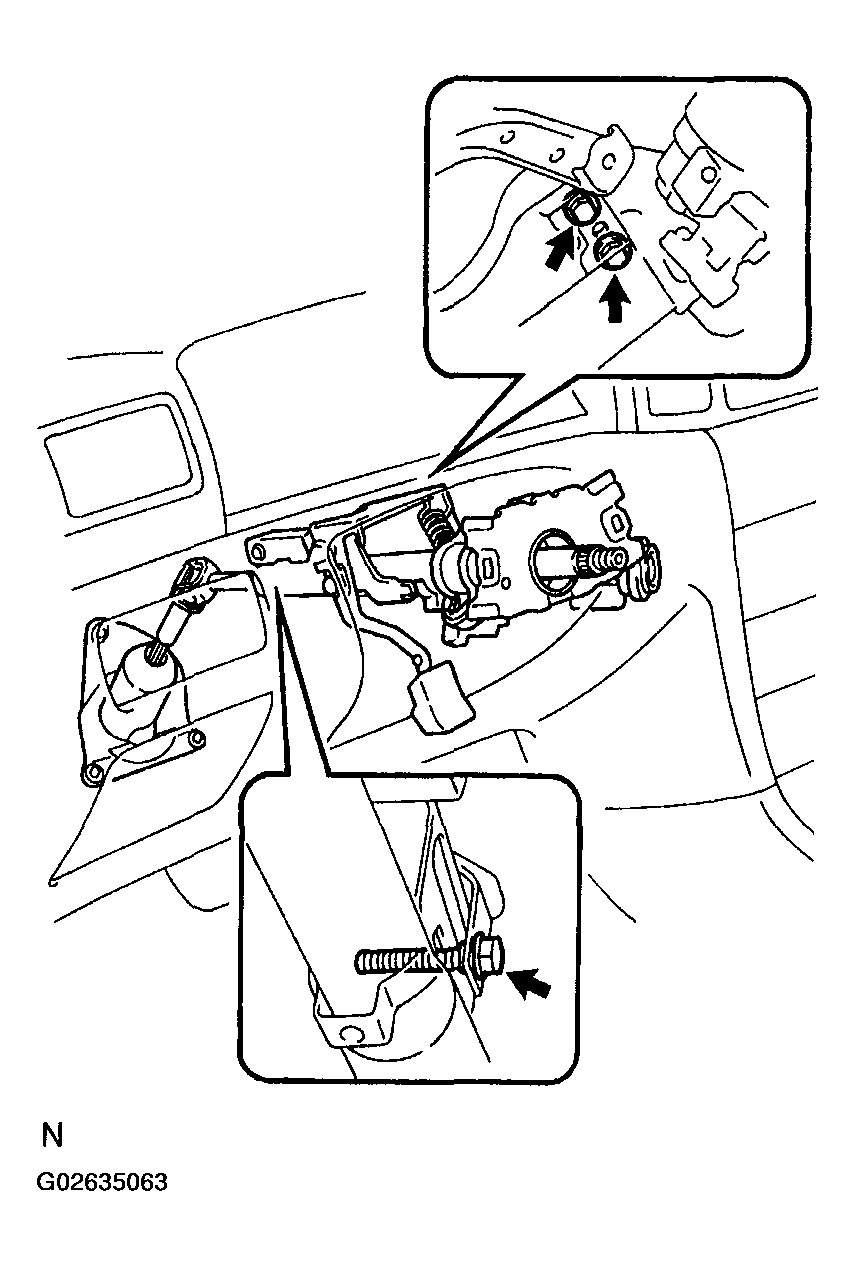 N

G02635063