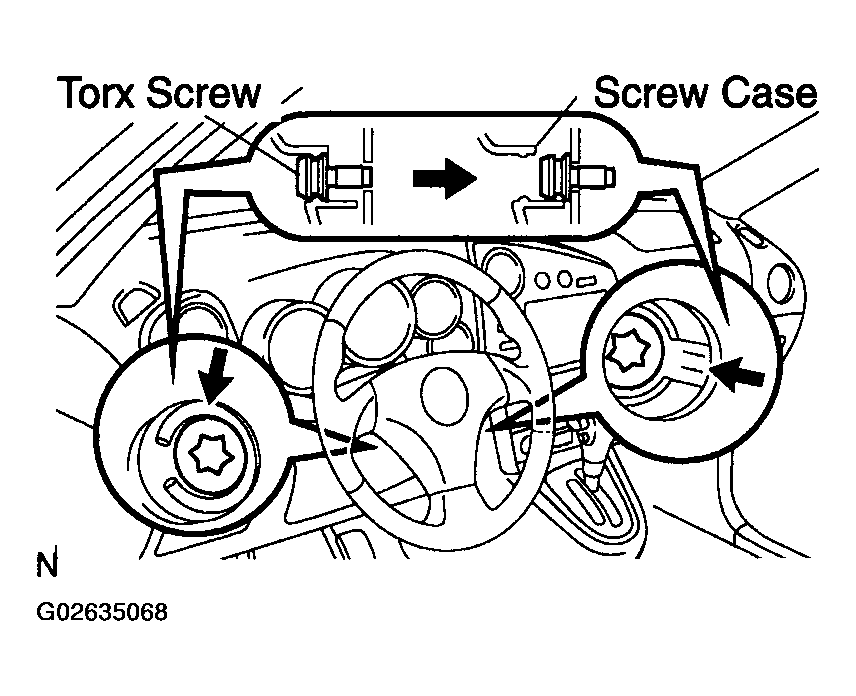 Torx Screw
Screw Case
N
G02635068