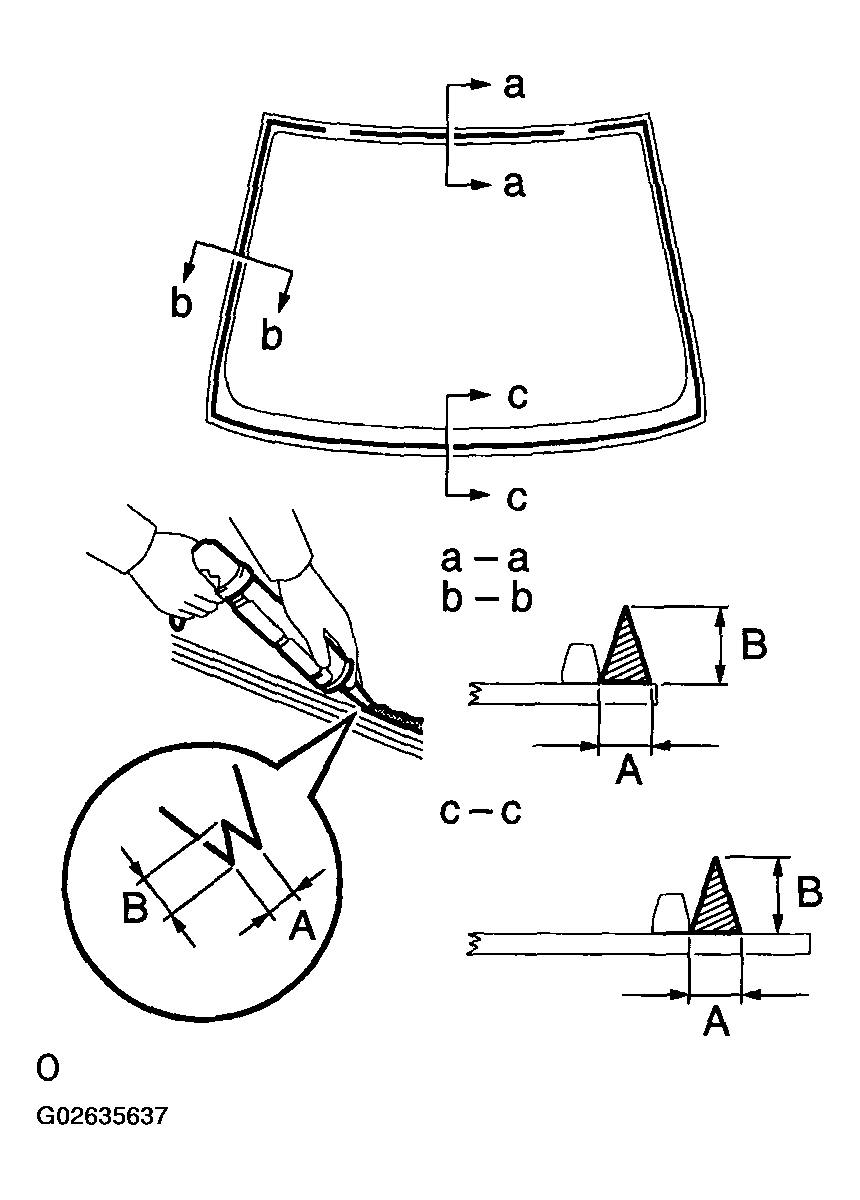 a
a
b
b
c
c
a – a
b – b
B
A
c – c
B
A
B
A
O
G02635637