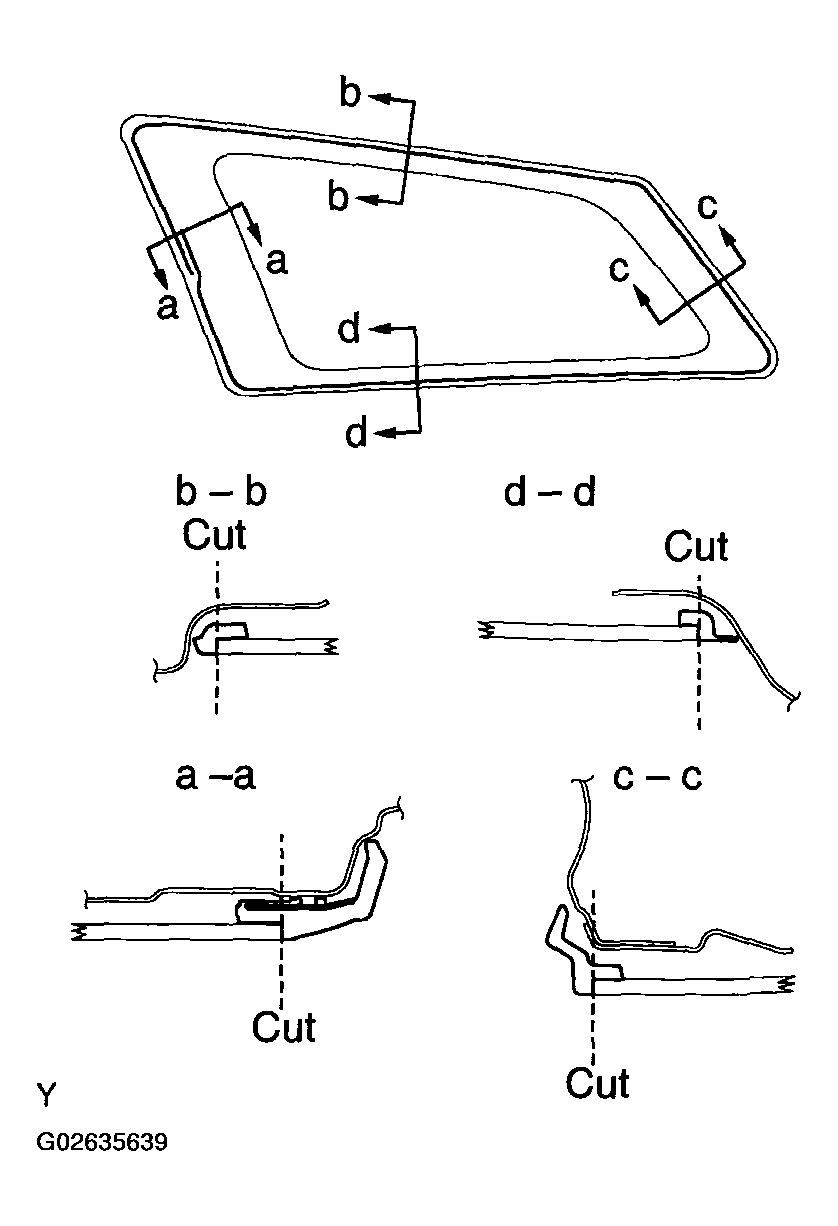 b
b
a
a
c
c
d
d

b – b
Cut

d – d
Cut

a –a
Cut

c – c
Cut

Y
G02635639