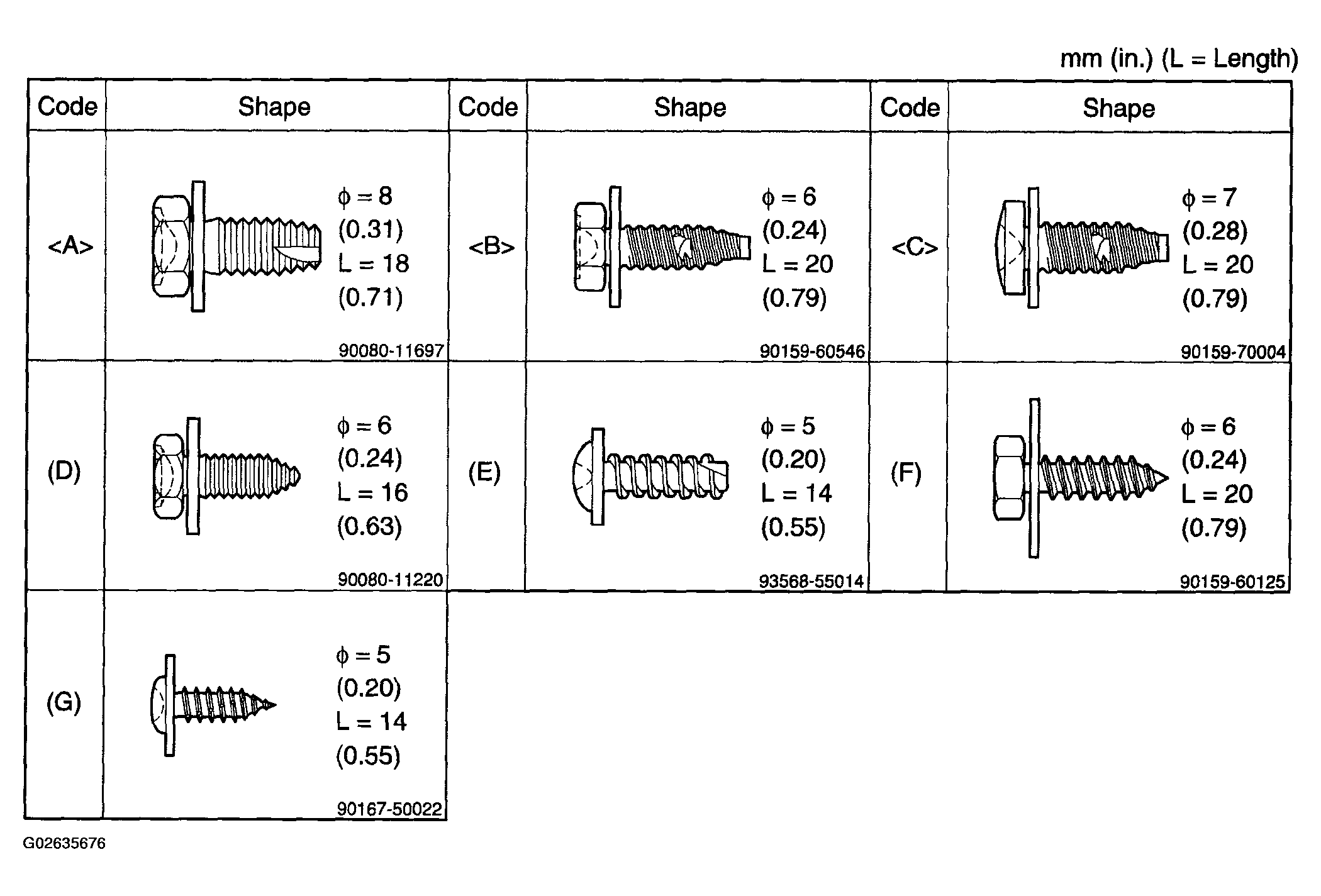 mm (in.) (L = Length)

| Code | Shape | Code | Shape | Code | Shape |
|---|---|---|---|---|---|
| <A> | $\phi = 8$ (0.31) L = 18 (0.71) 90080-11697 | <B> | $\phi = 6$ (0.24) L = 20 (0.79) 90159-60546 | <C> | $\phi = 7$ (0.28) L = 20 (0.79) 90159-70004 |
| (D) | $\phi = 6$ (0.24) L = 16 (0.63) 90080-11220 | (E) | $\phi = 5$ (0.20) L = 14 (0.55) 93568-55014 | (F) | $\phi = 6$ (0.24) L = 20 (0.79) 90159-60125 |
| (G) | $\phi = 5$ (0.20) L = 14 (0.55) 90167-50022 | | | | |

G02635676