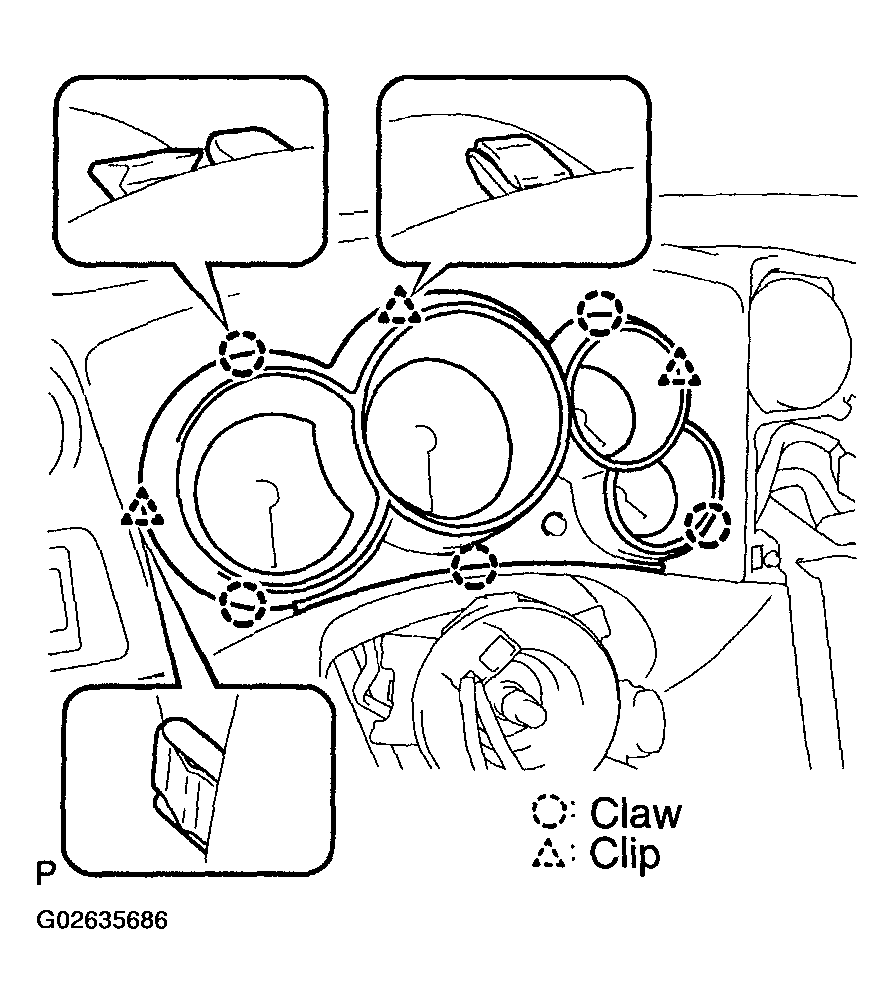 : Claw
: Clip
P
G02635686