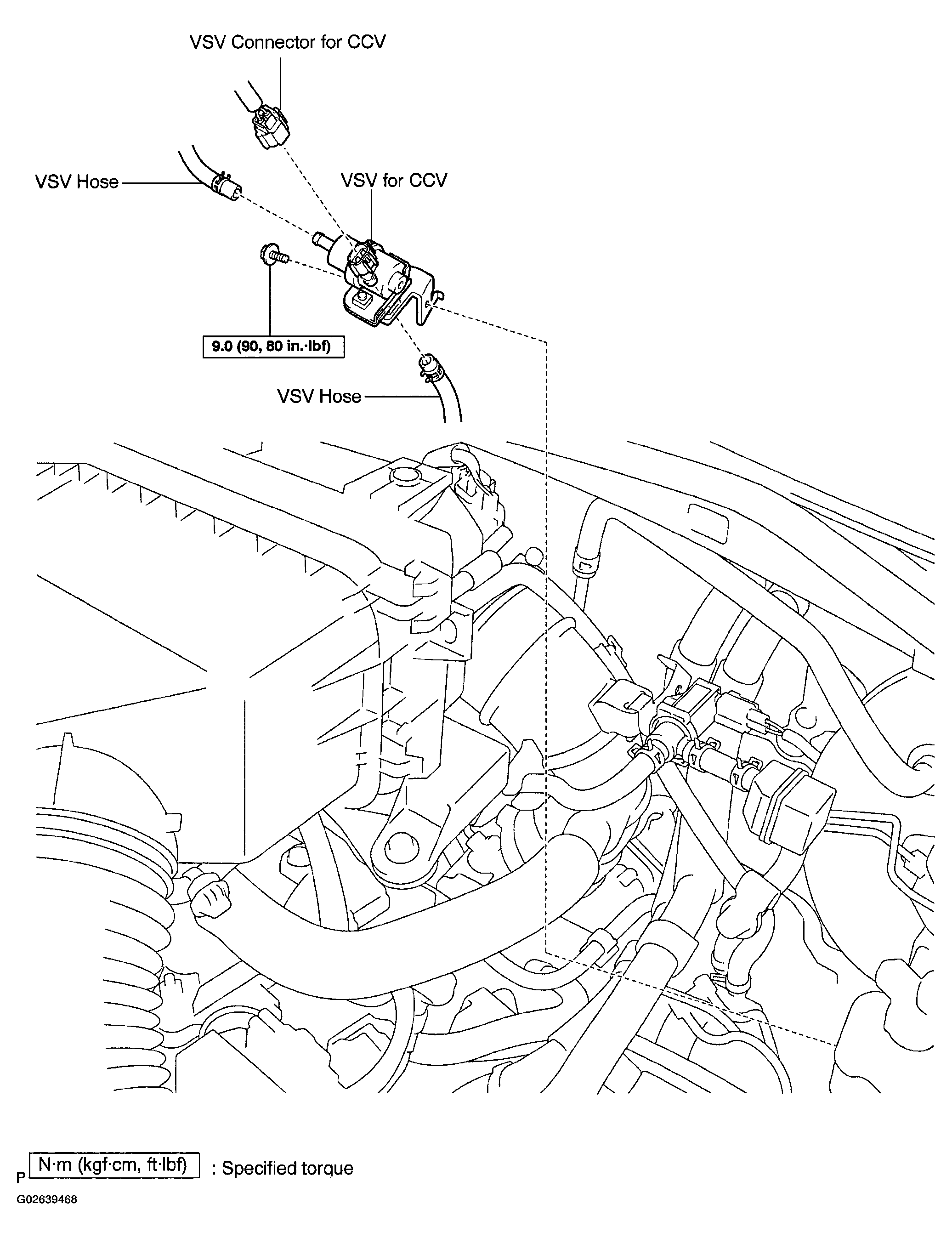 VSV Connector for CCV

VSV Hose

VSV for CCV

9.0 (90, 80 in.·lbf)

VSV Hose

P N·m (kgf·cm, ft·lbf) : Specified torque

G02639468