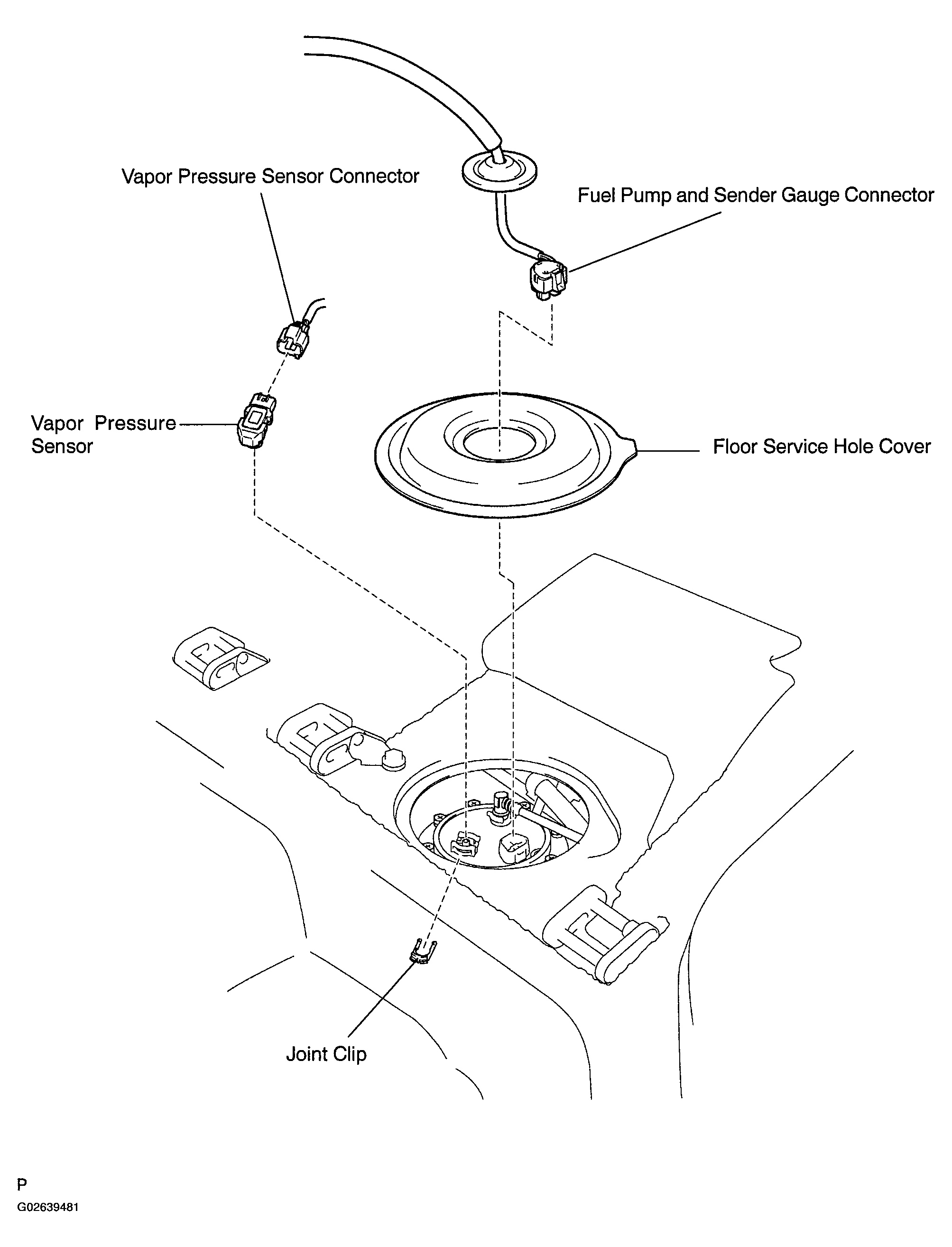 Vapor Pressure Sensor Connector

Fuel Pump and Sender Gauge Connector

Vapor Pressure Sensor

Floor Service Hole Cover

Joint Clip

P

G02639481