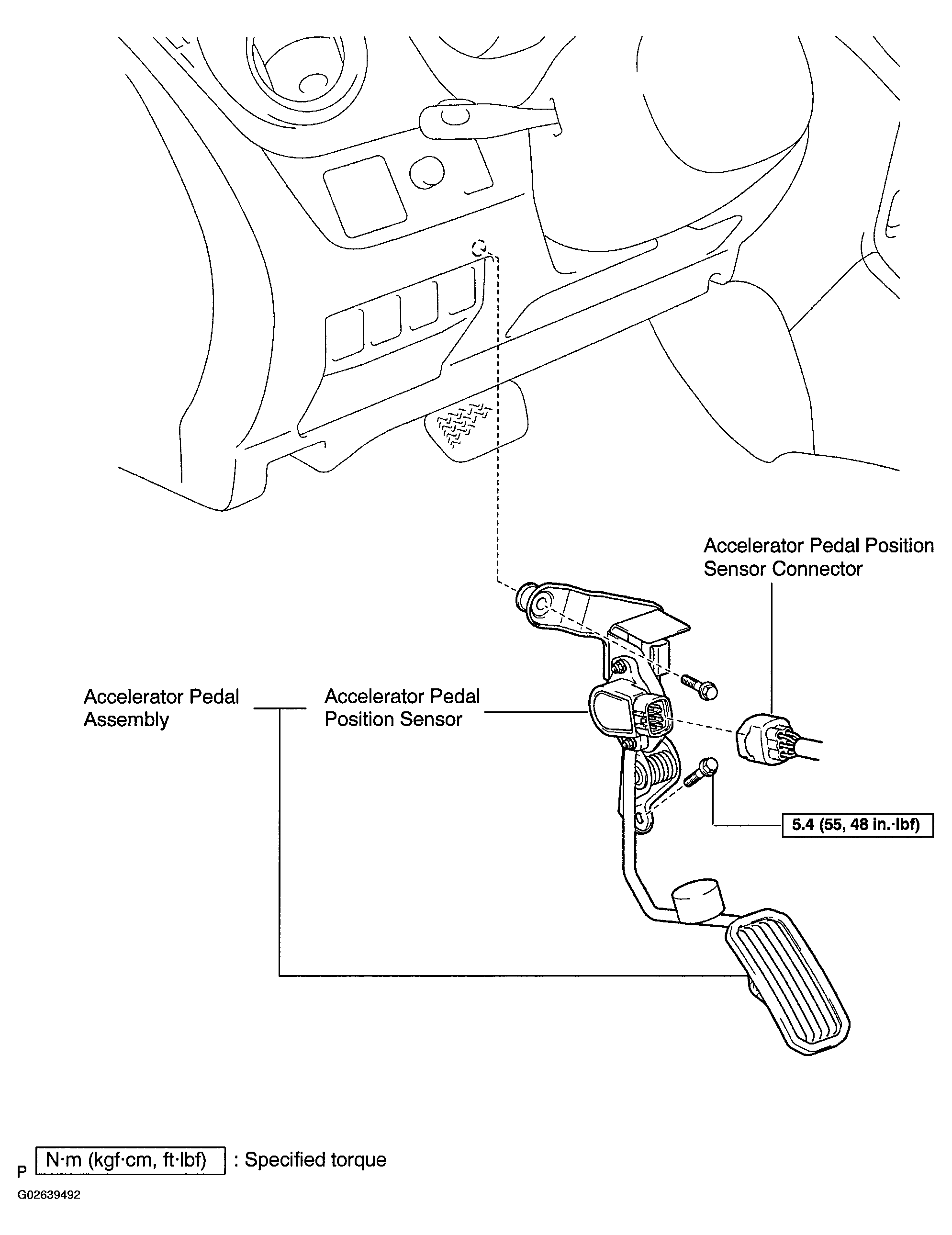 Accelerator Pedal Position Sensor Connector

Accelerator Pedal Assembly

Accelerator Pedal Position Sensor

5.4 (55, 48 in.·lbf)

P N·m (kgf·cm, ft·lbf) : Specified torque

G02639492