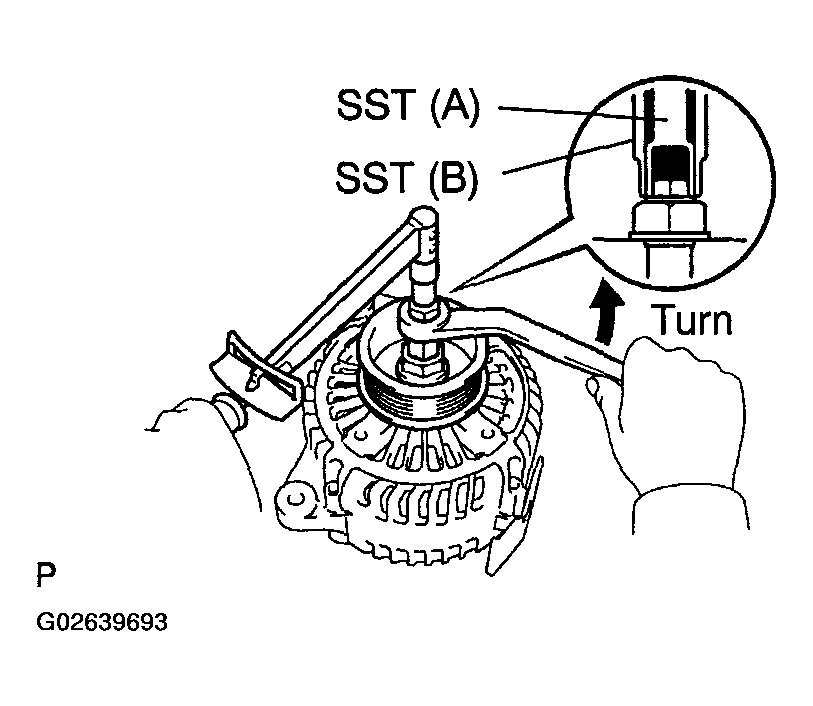 SST (A)
SST (B)
Turn
P
G02639693