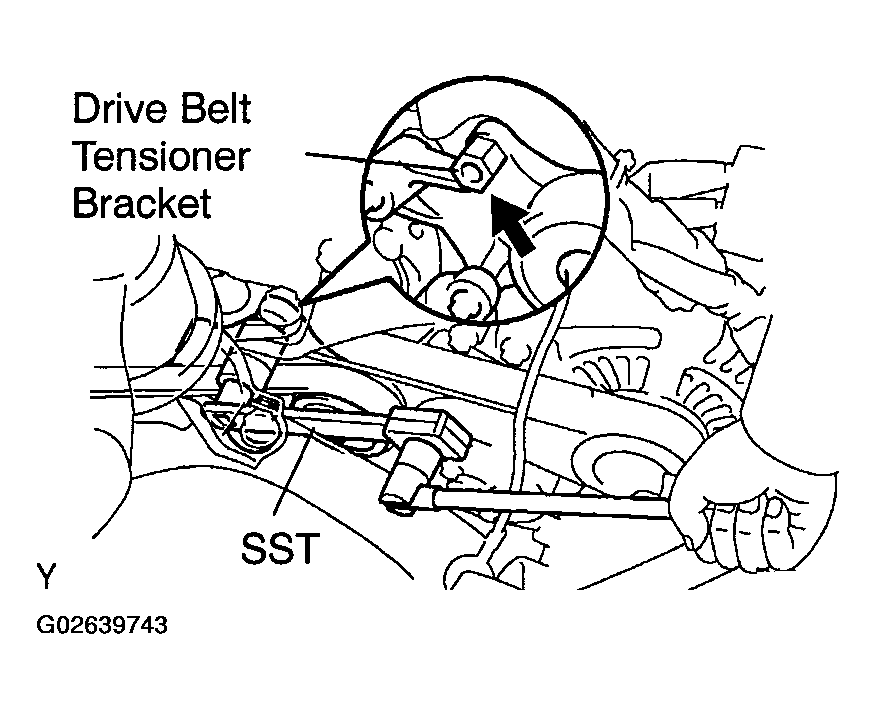 Drive Belt Tensioner Bracket

SST

Y

G02639743