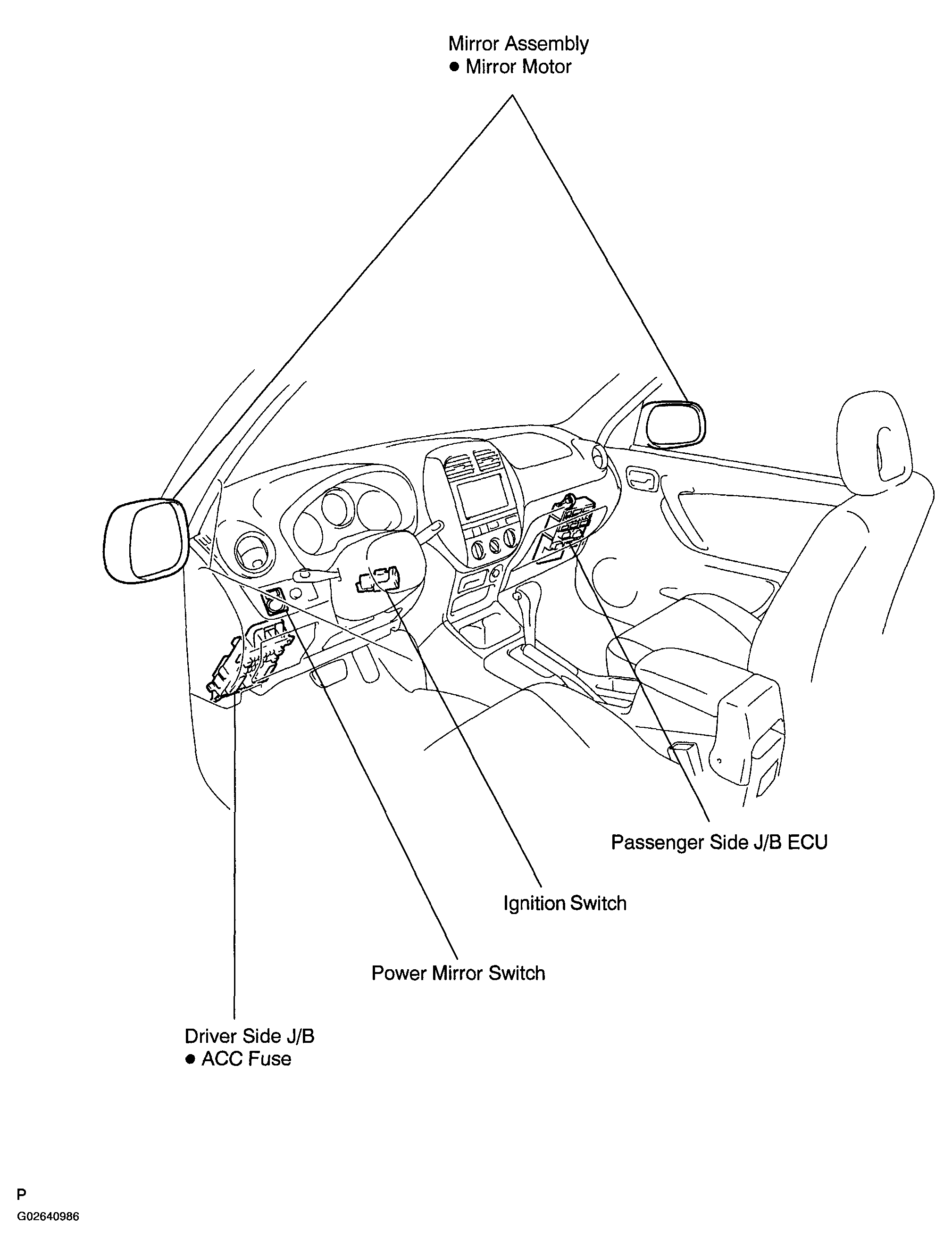 Mirror Assembly
● Mirror Motor

Passenger Side J/B ECU

Ignition Switch

Power Mirror Switch

Driver Side J/B
● ACC Fuse

P
G02640986