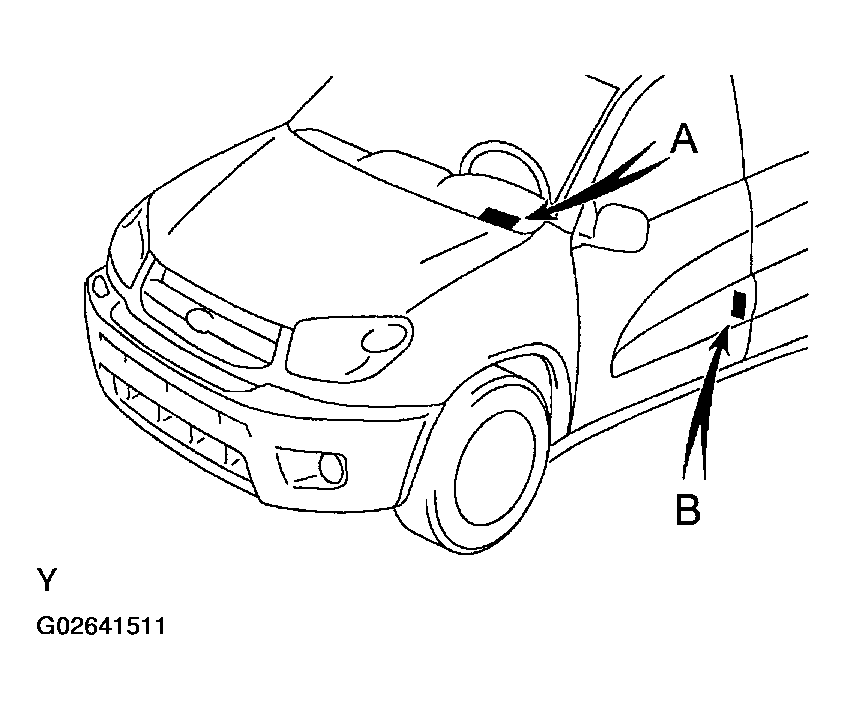 A
B
Y
G02641511