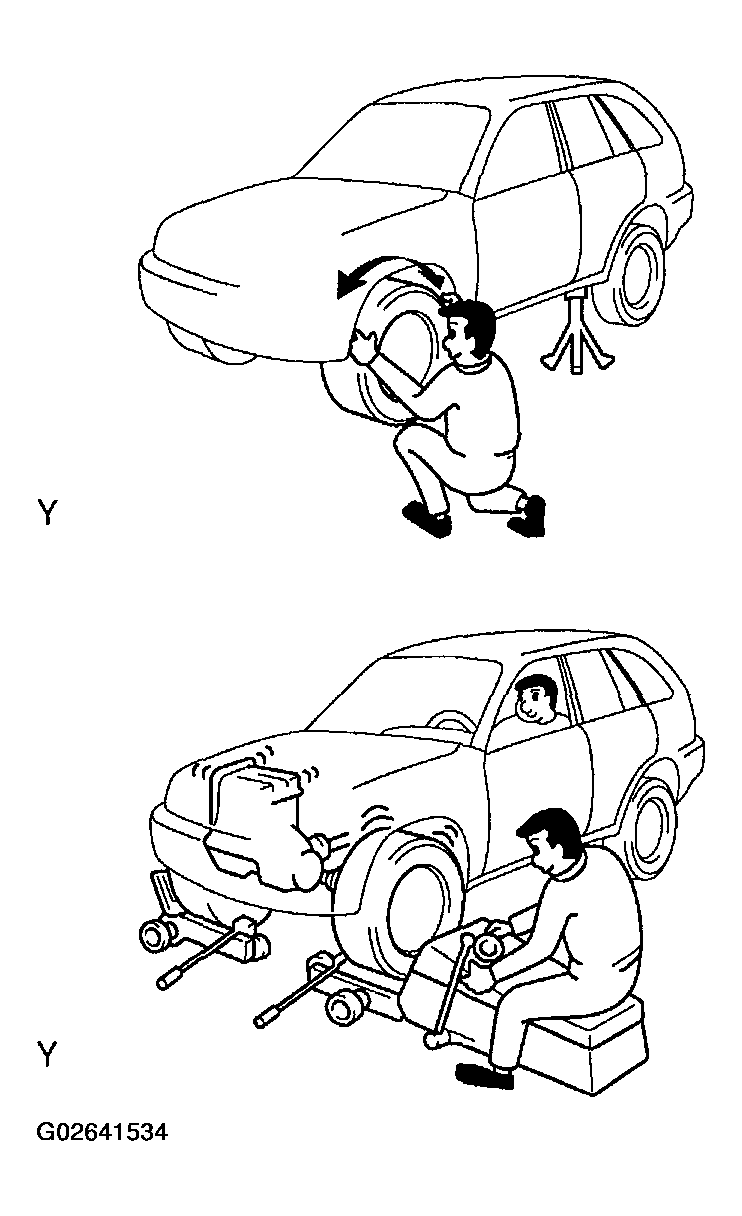 Y

Y

G02641534