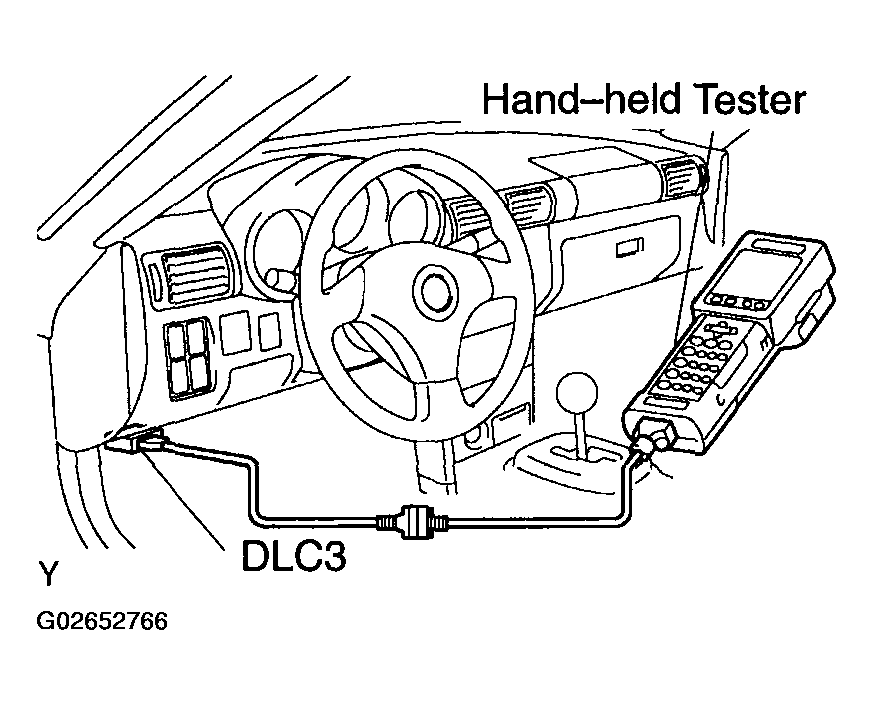 Hand–held Tester

DLC3

Y

G02652766