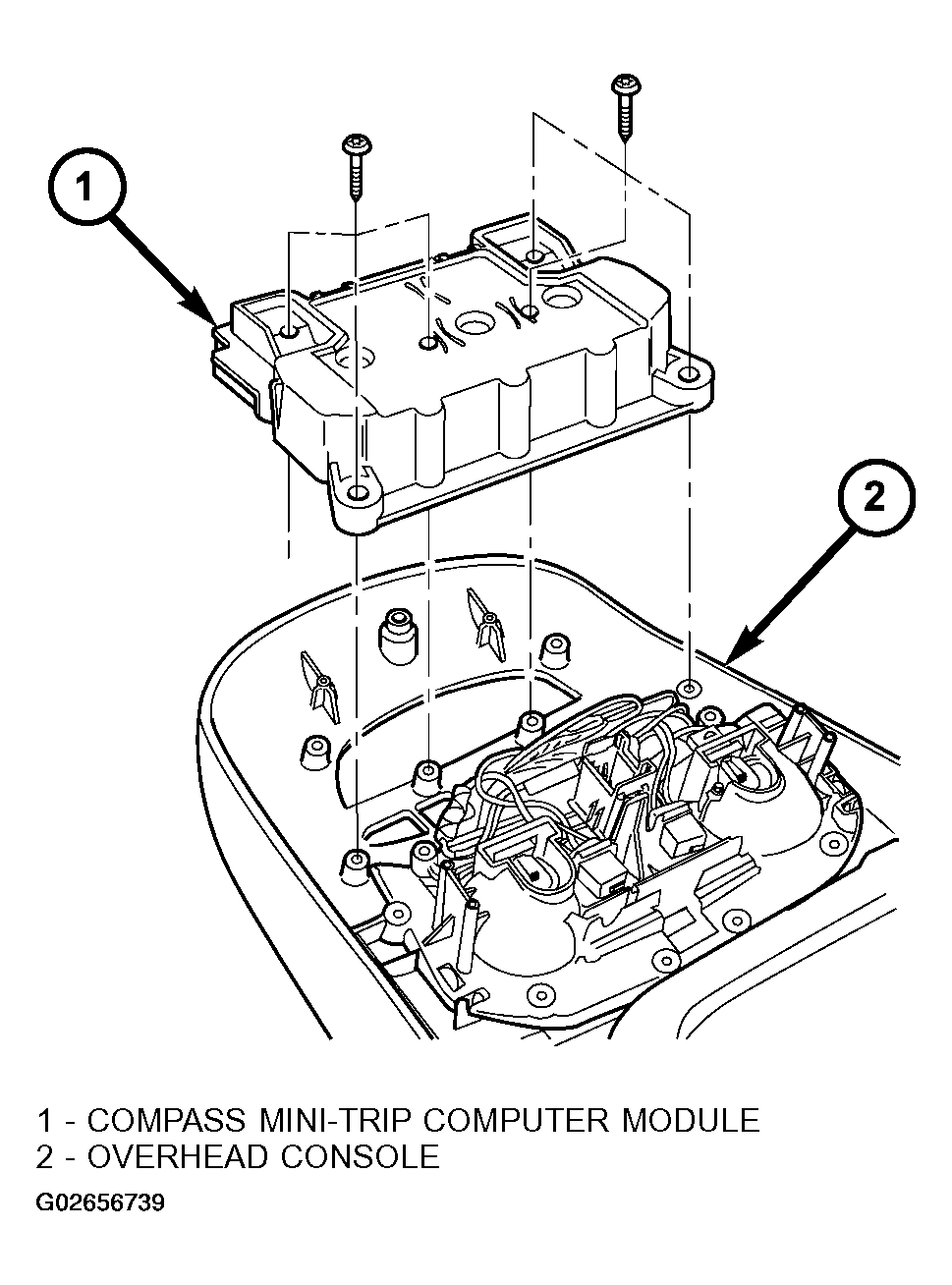 1

2

1 - COMPASS MINI-TRIP COMPUTER MODULE
2 - OVERHEAD CONSOLE

G02656739