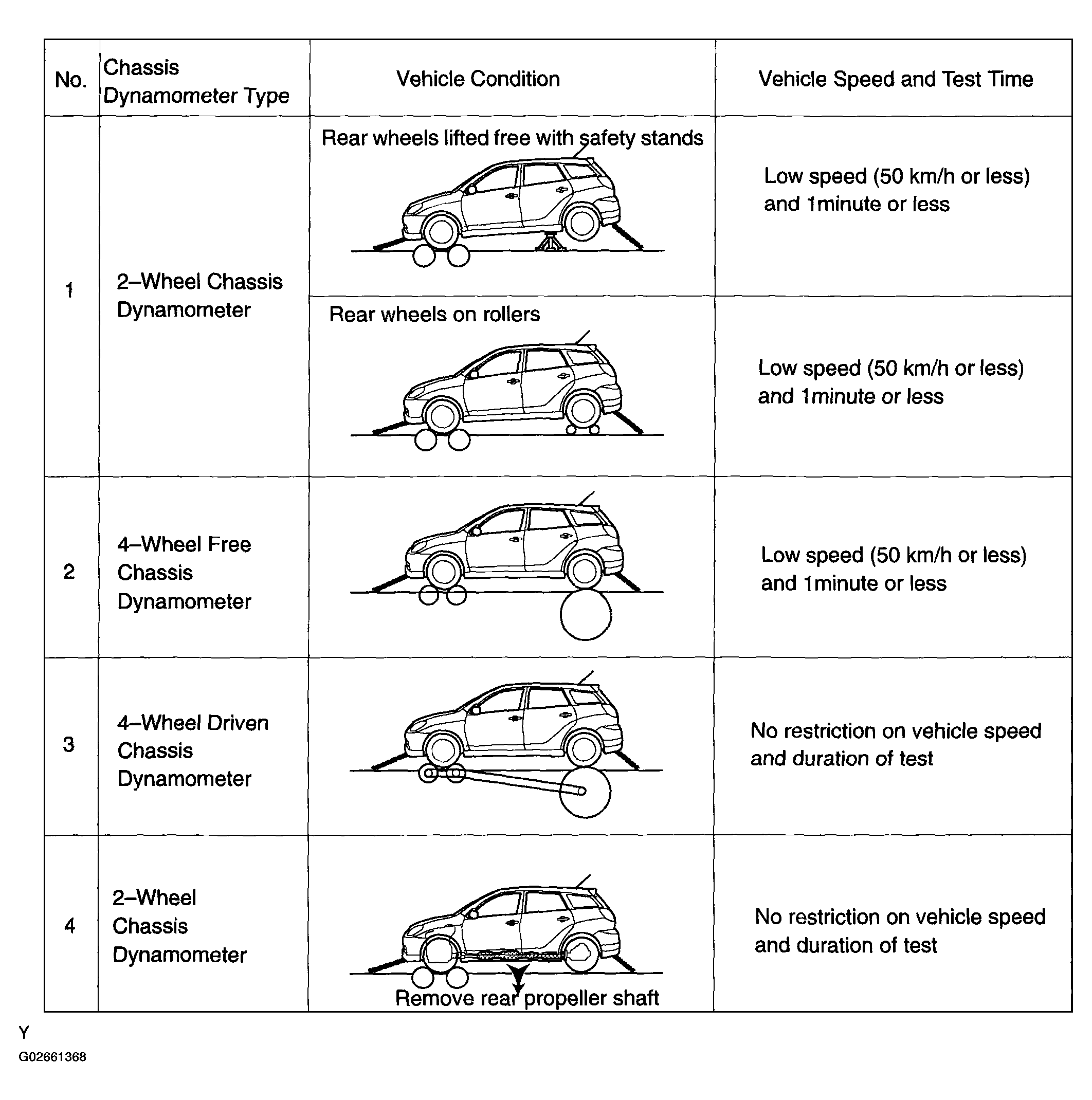 | No. | Chassis Dynamometer Type | Vehicle Condition | Vehicle Speed and Test Time |
|---|---|---|---|
| 1 | 2–Wheel Chassis Dynamometer | Rear wheels lifted free with safety stands | Low speed (50 km/h or less) and 1minute or less |
|  |  | Rear wheels on rollers | Low speed (50 km/h or less) and 1minute or less |
| 2 | 4–Wheel Free Chassis Dynamometer |  | Low speed (50 km/h or less) and 1minute or less |
| 3 | 4–Wheel Driven Chassis Dynamometer |  | No restriction on vehicle speed and duration of test |
| 4 | 2–Wheel Chassis Dynamometer | Remove rear propeller shaft | No restriction on vehicle speed and duration of test |

Y
G02661368