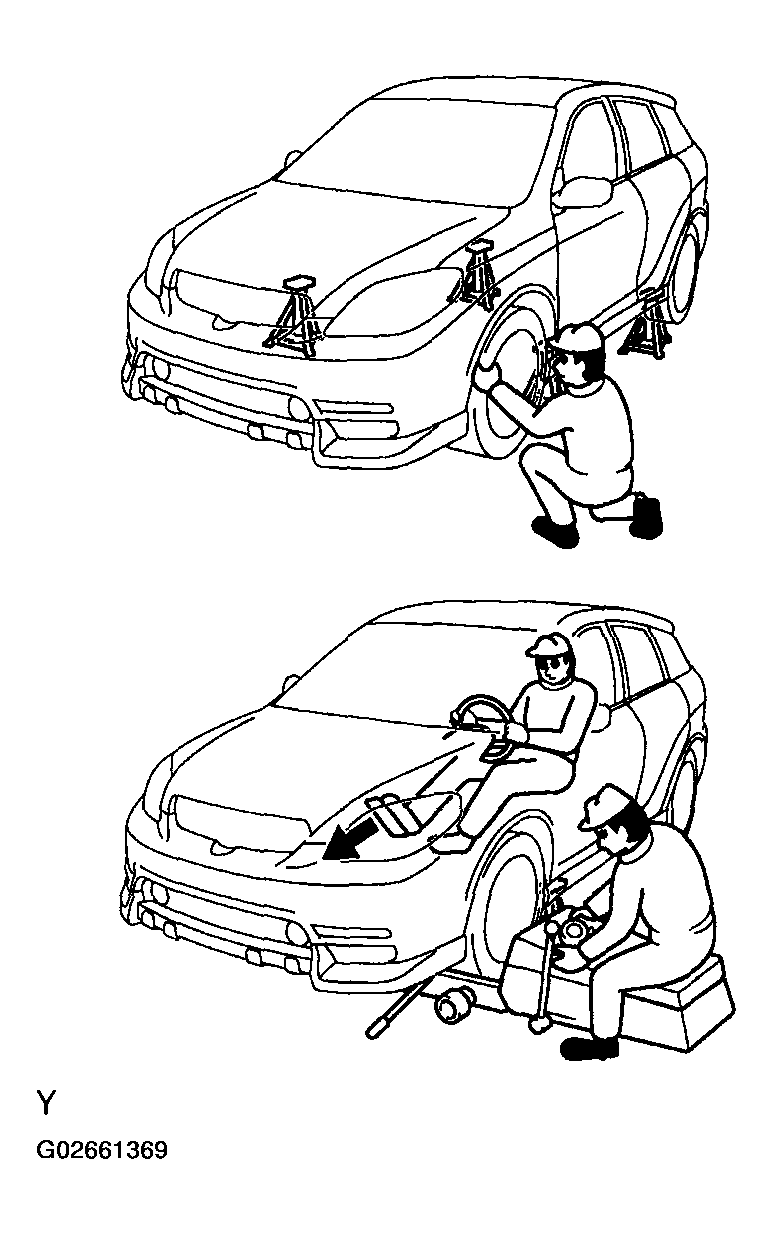 Y

G02661369