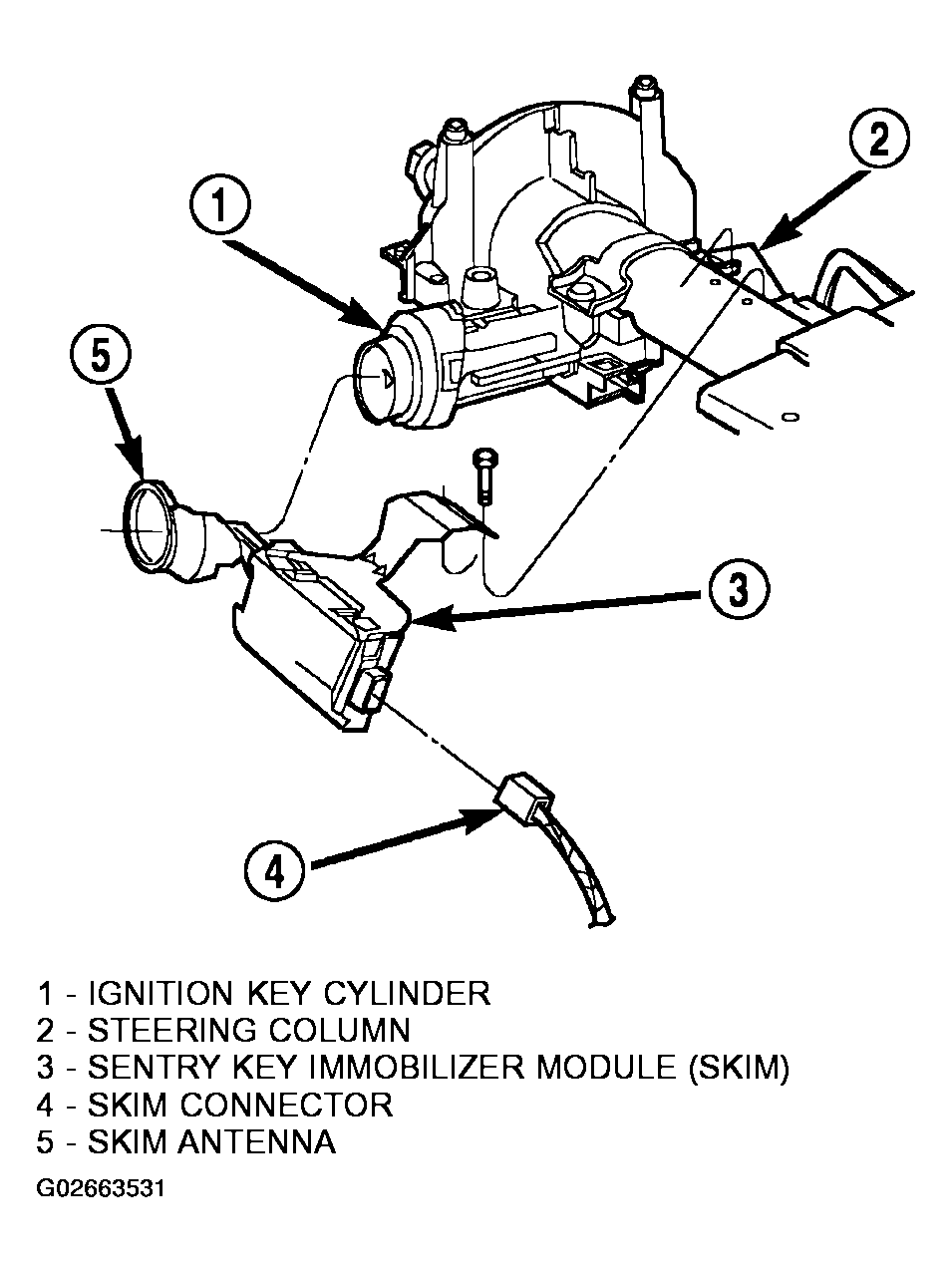 1

2

5

3

4

1 - IGNITION KEY CYLINDER
2 - STEERING COLUMN
3 - SENTRY KEY IMMOBILIZER MODULE (SKIM)
4 - SKIM CONNECTOR
5 - SKIM ANTENNA

G02663531