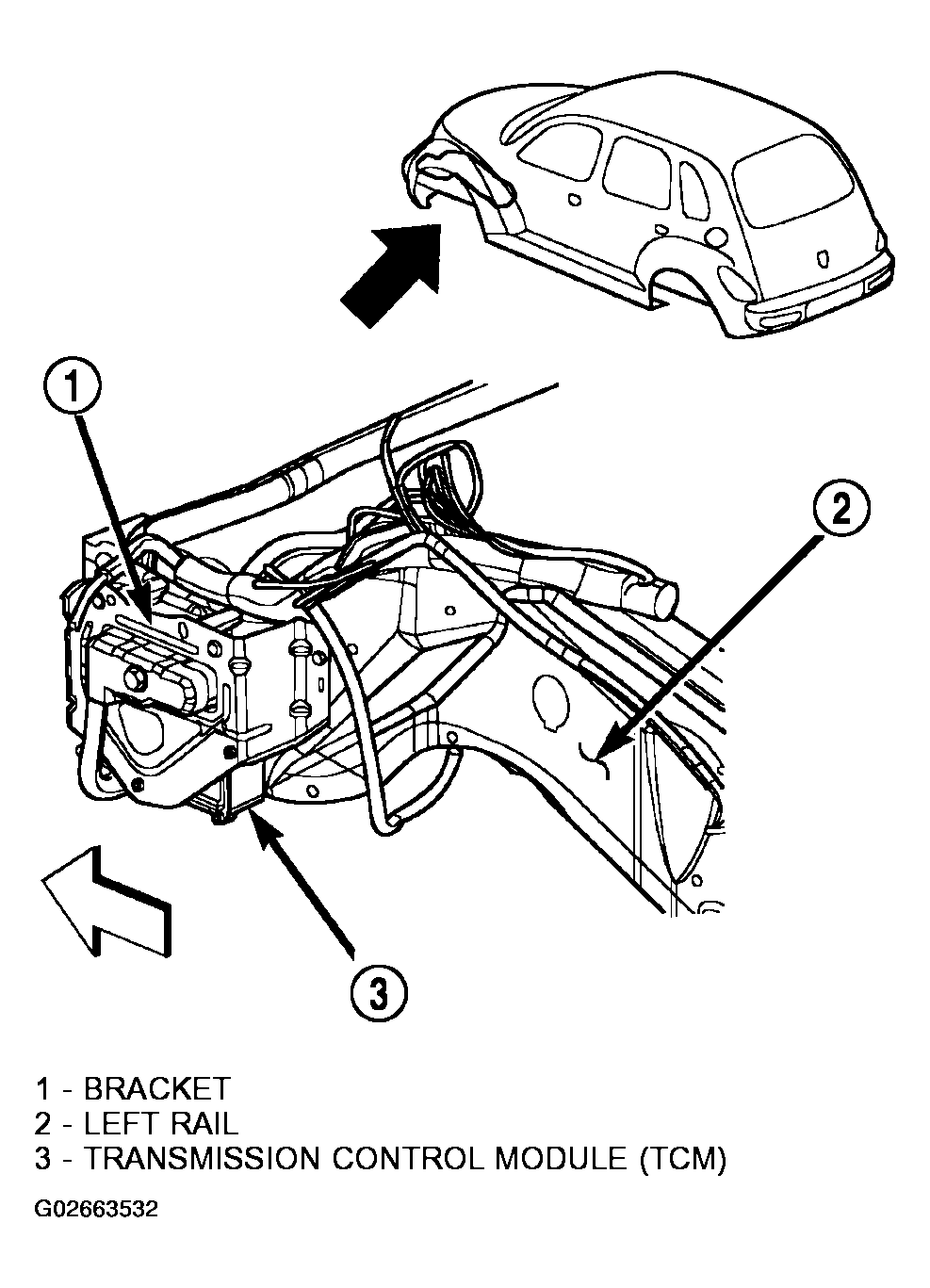 1

2

3

1 - BRACKET
2 - LEFT RAIL
3 - TRANSMISSION CONTROL MODULE (TCM)

G02663532