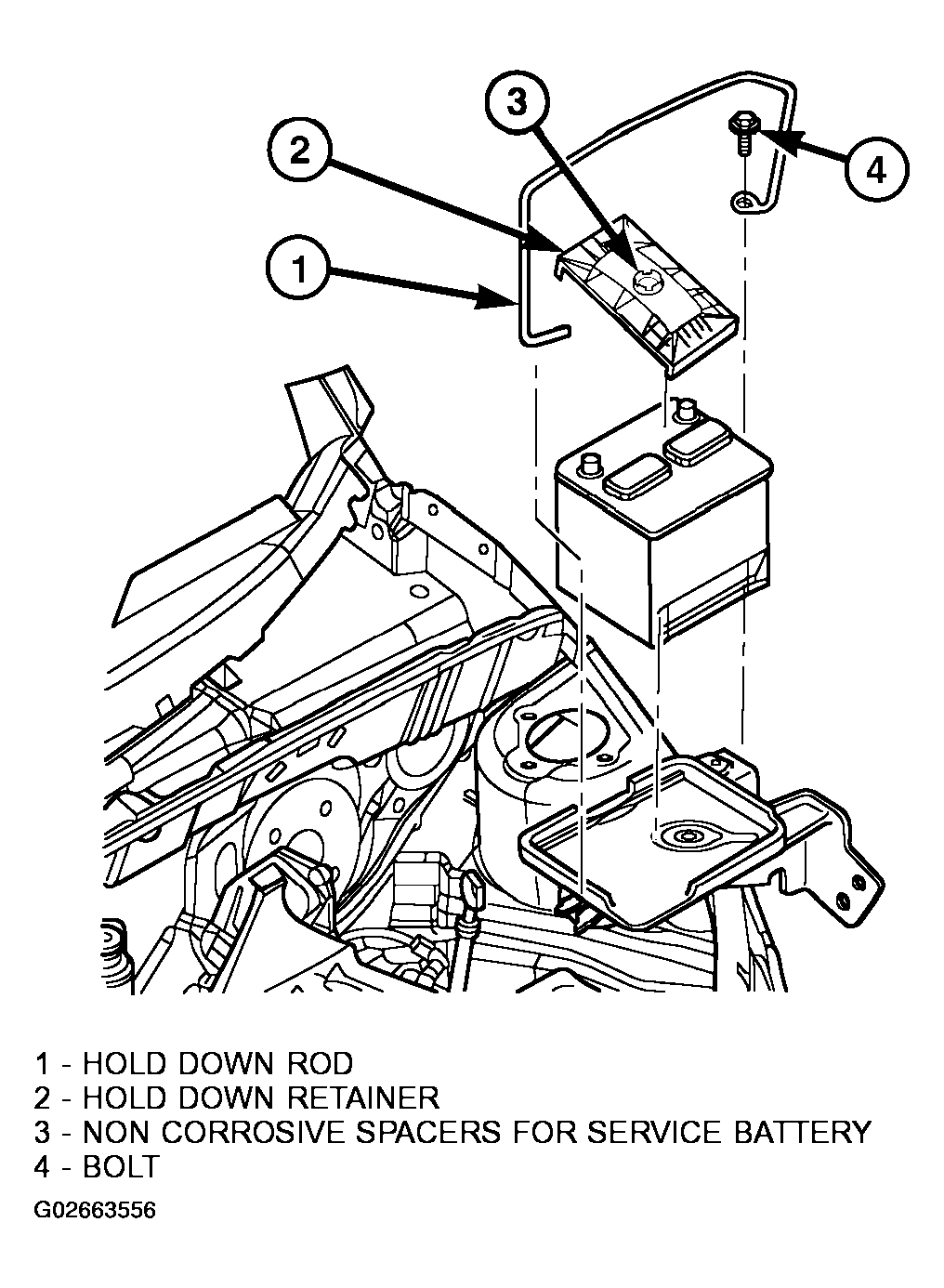 3

2

4

1

1 - HOLD DOWN ROD
2 - HOLD DOWN RETAINER
3 - NON CORROSIVE SPACERS FOR SERVICE BATTERY
4 - BOLT

G02663556