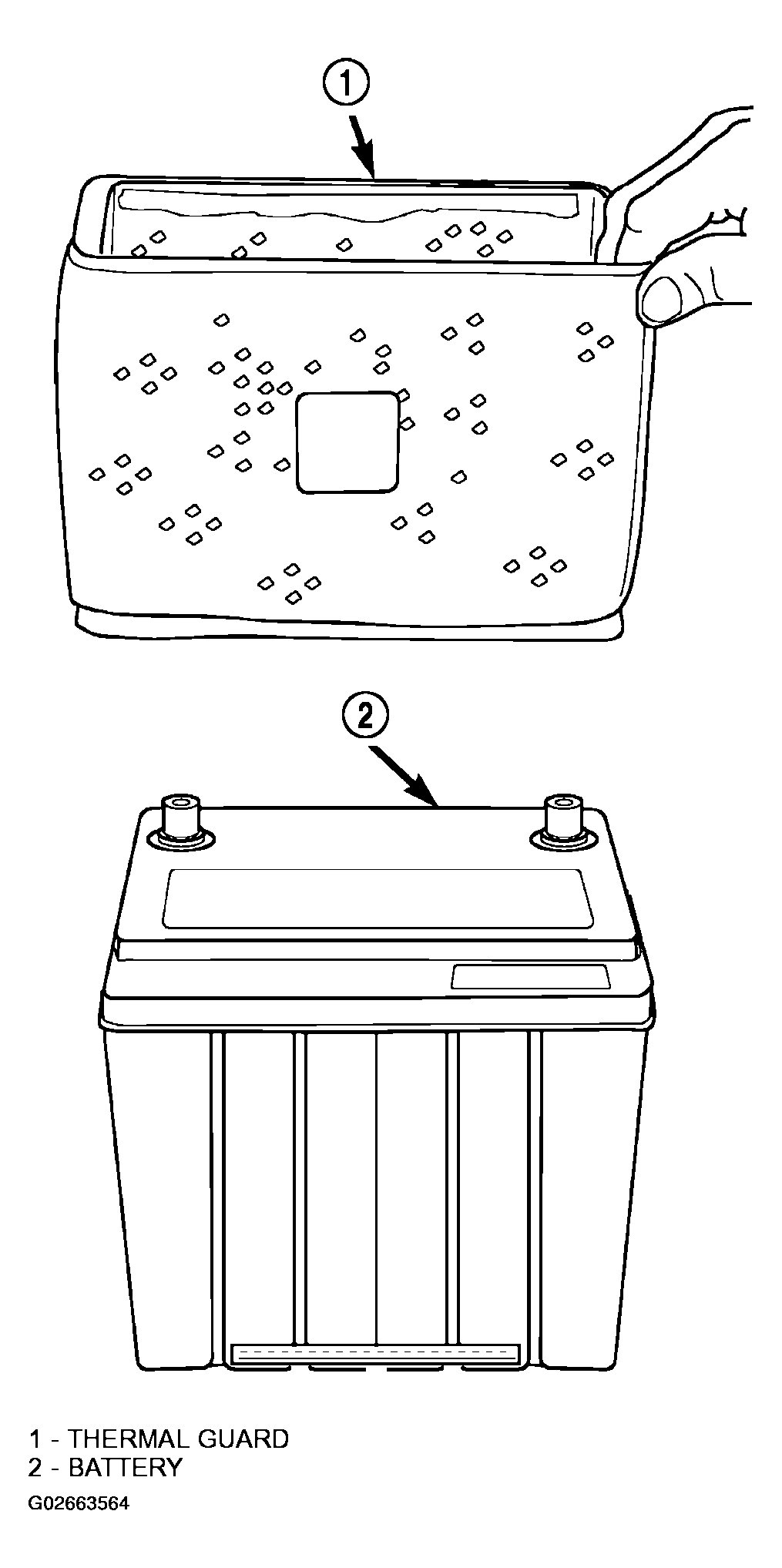 1

2

1 - THERMAL GUARD
2 - BATTERY

G02663564