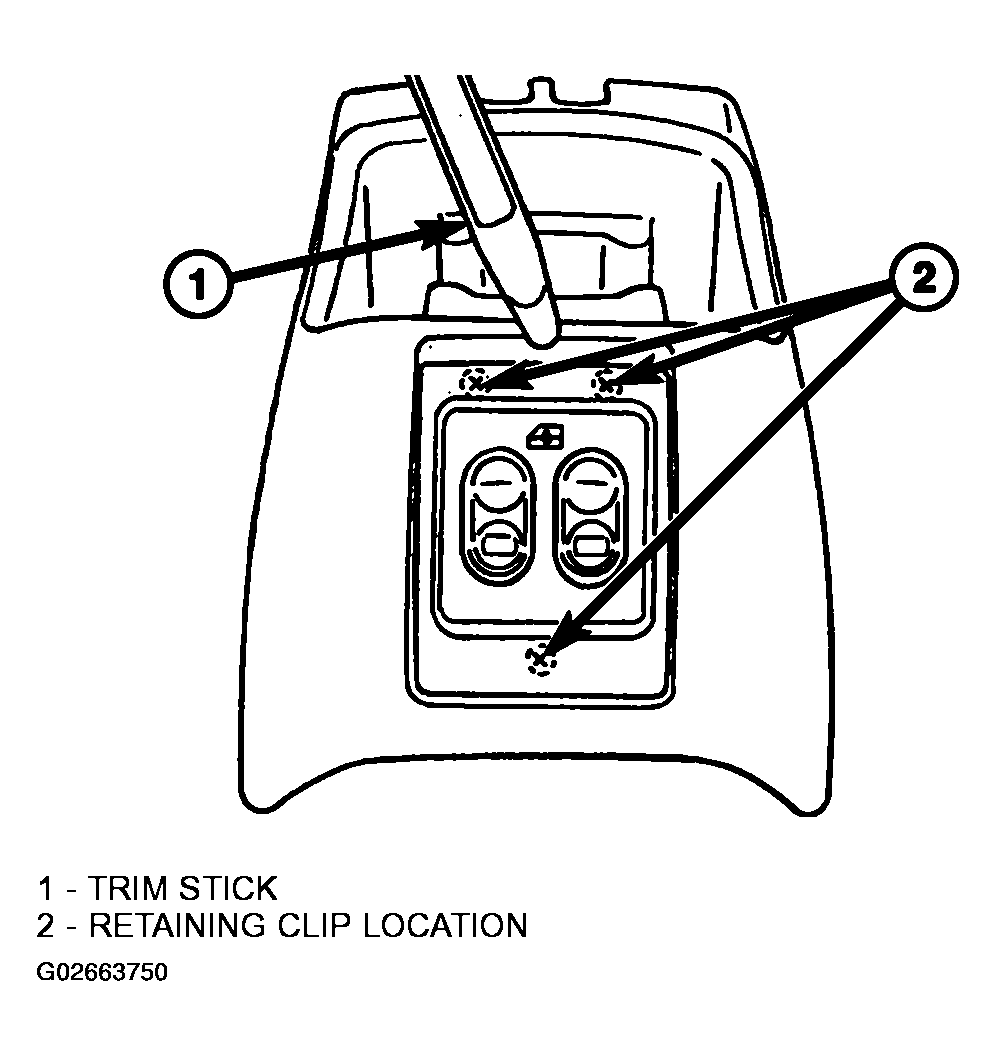 1

2

1 - TRIM STICK
2 - RETAINING CLIP LOCATION

G02663750