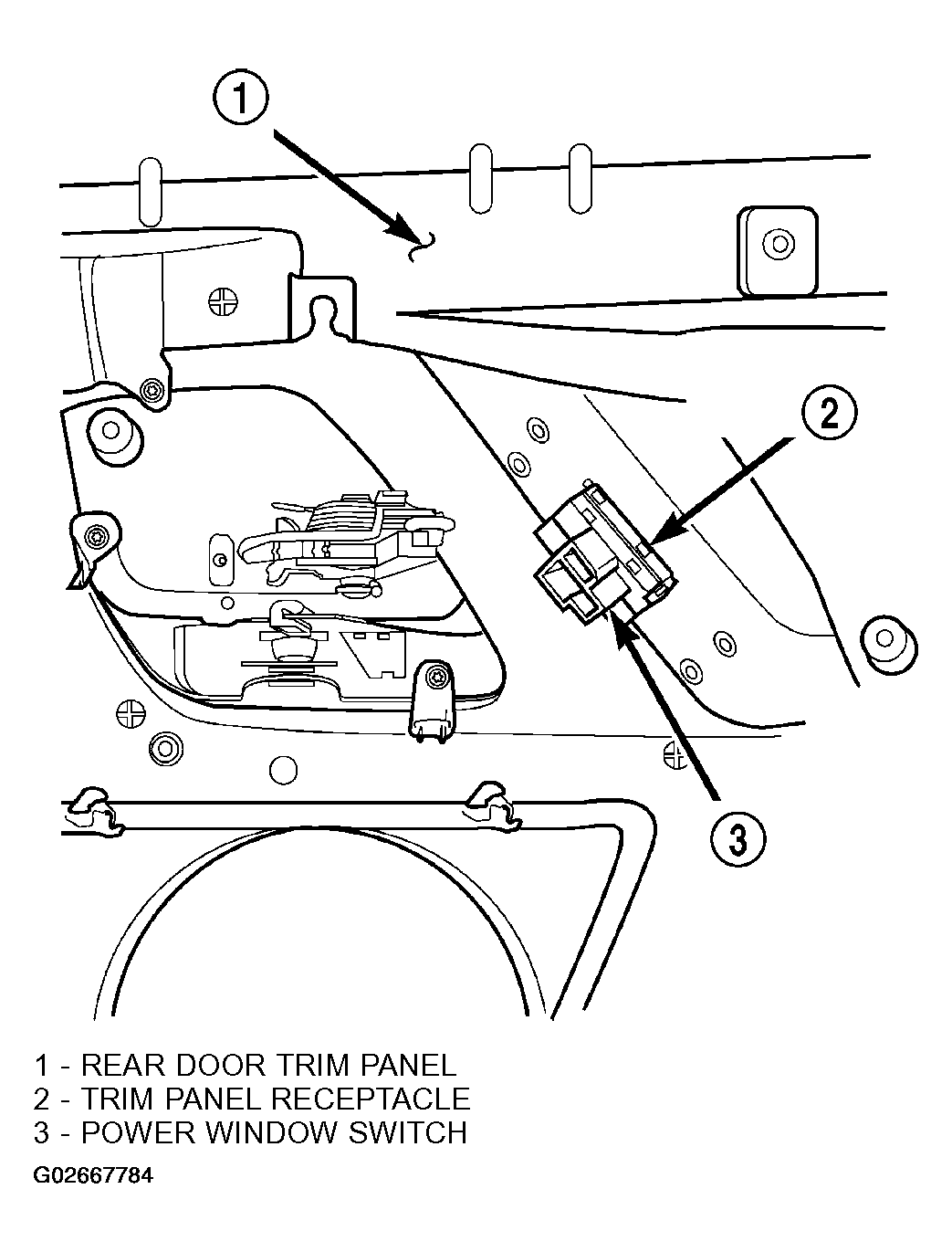 1

2

3

1 - REAR DOOR TRIM PANEL
2 - TRIM PANEL RECEPTACLE
3 - POWER WINDOW SWITCH

G02667784