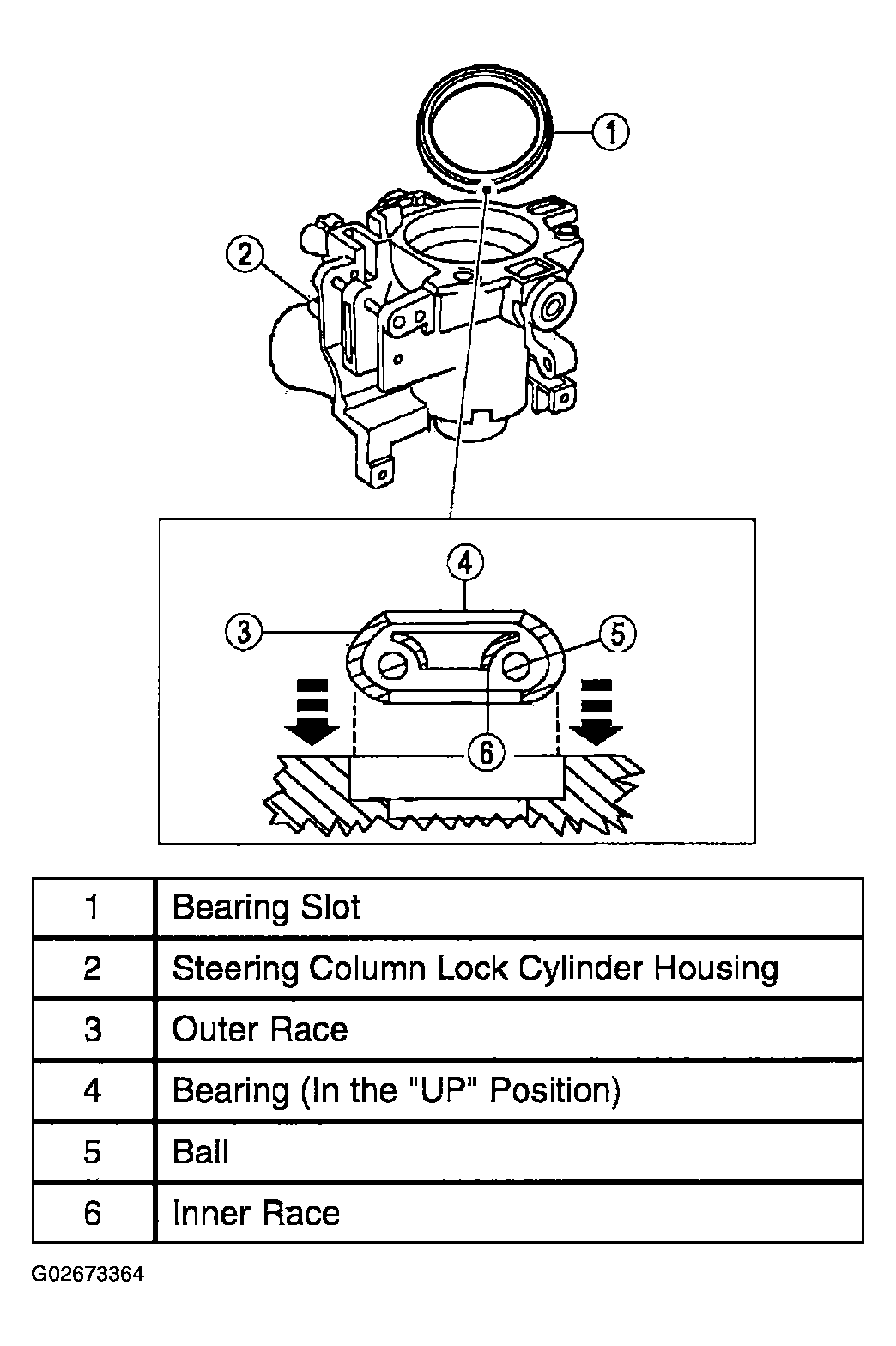 1

2

4

3

5

6

| 1 | Bearing Slot |
|---|---|
| 2 | Steering Column Lock Cylinder Housing |
| 3 | Outer Race |
| 4 | Bearing (In the "UP" Position) |
| 5 | Ball |
| 6 | Inner Race |

G02673364