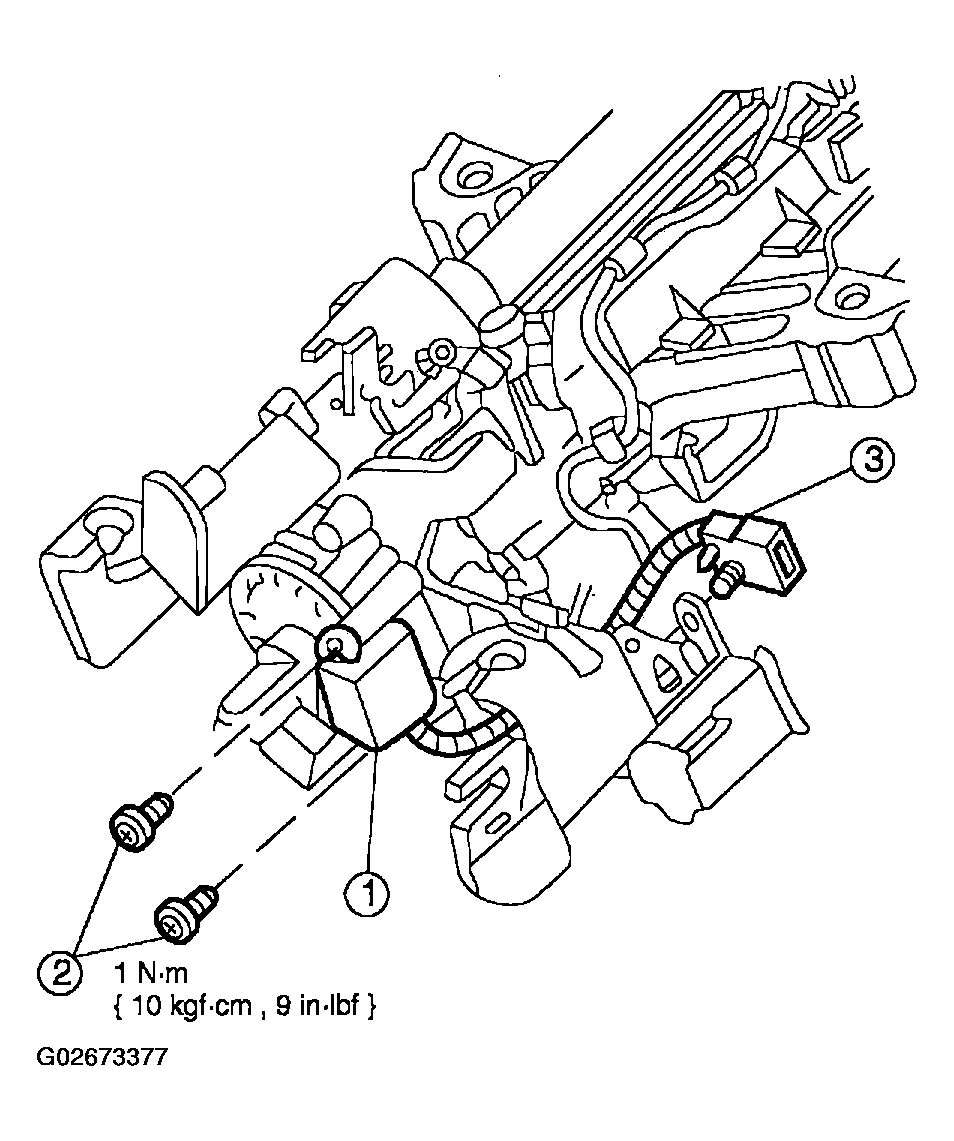 3

1

2

1 N·m
{ 10 kgf·cm , 9 in·lbf }

G02673377