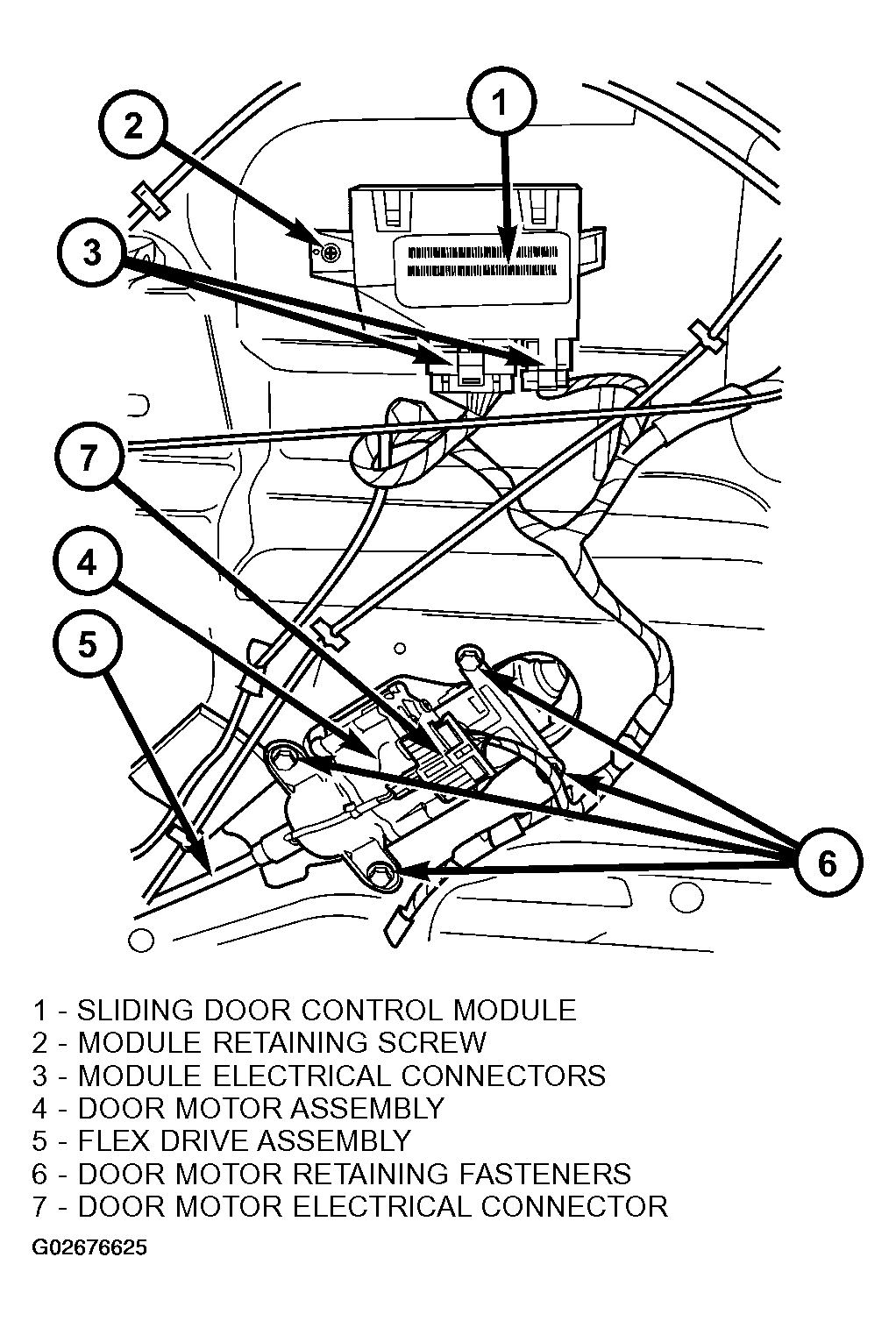 1
2
3
7
4
5
6

1 - SLIDING DOOR CONTROL MODULE
2 - MODULE RETAINING SCREW
3 - MODULE ELECTRICAL CONNECTORS
4 - DOOR MOTOR ASSEMBLY
5 - FLEX DRIVE ASSEMBLY
6 - DOOR MOTOR RETAINING FASTENERS
7 - DOOR MOTOR ELECTRICAL CONNECTOR

G02676625