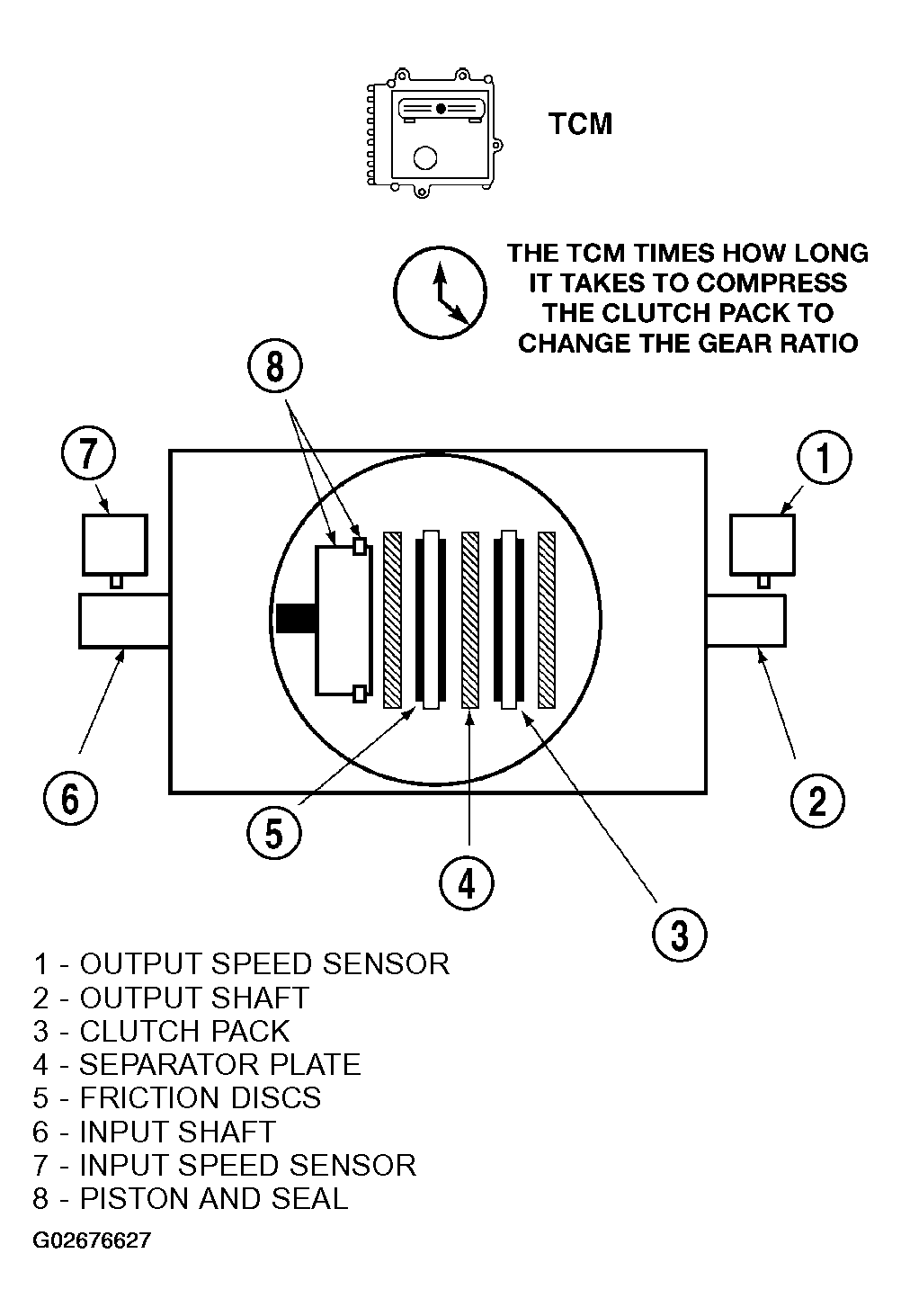 TCM

THE TCM TIMES HOW LONG IT TAKES TO COMPRESS THE CLUTCH PACK TO CHANGE THE GEAR RATIO

8

7

1

6

2

5

4

3

1 - OUTPUT SPEED SENSOR
2 - OUTPUT SHAFT
3 - CLUTCH PACK
4 - SEPARATOR PLATE
5 - FRICTION DISCS
6 - INPUT SHAFT
7 - INPUT SPEED SENSOR
8 - PISTON AND SEAL

G02676627