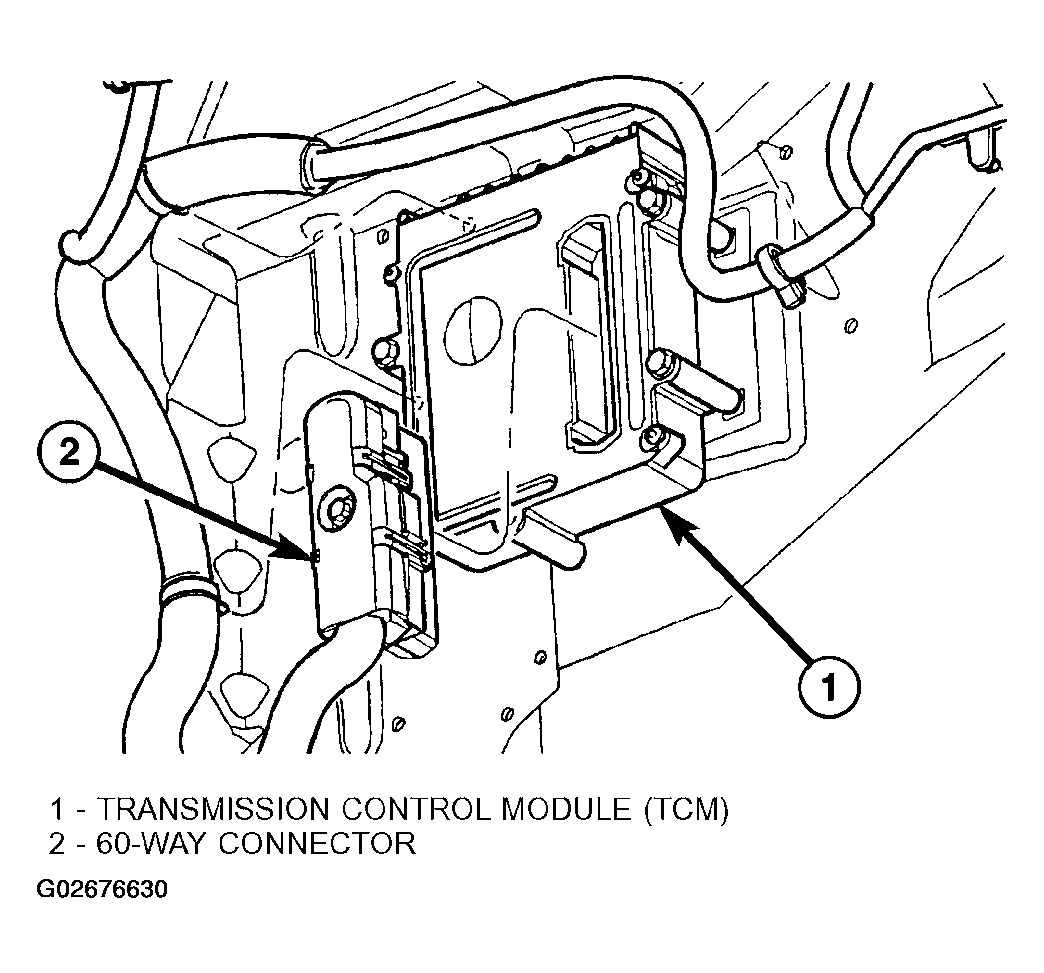 2

1

1 - TRANSMISSION CONTROL MODULE (TCM)
2 - 60-WAY CONNECTOR

G02676630